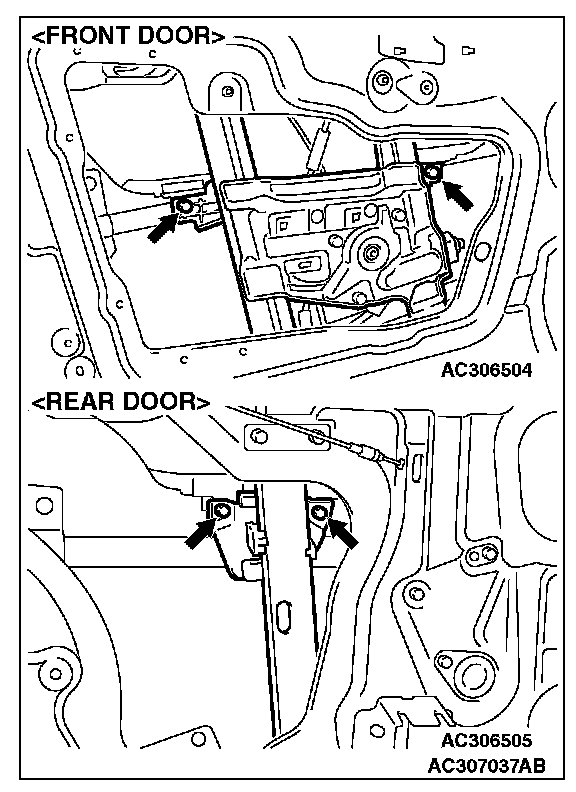 <FRONT DOOR>

AC306504

<REAR DOOR>

AC306505
AC307037AB