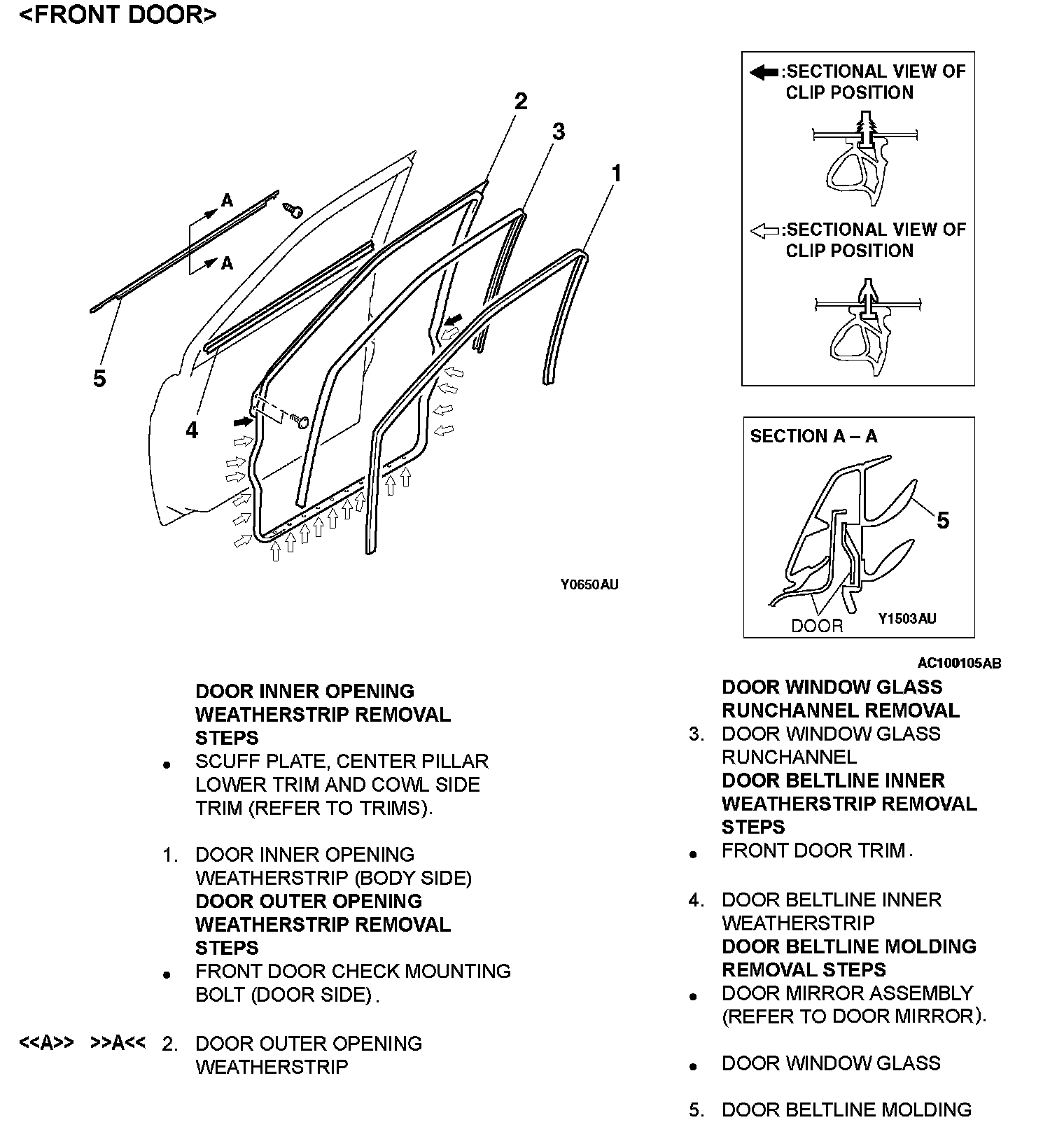 <FRONT DOOR>

2
3
1
A
A
5
4
Y0650AU

:SECTIONAL VIEW OF CLIP POSITION

:SECTIONAL VIEW OF CLIP POSITION

SECTION A – A
5
DOOR
Y1503AU

AC100105AB

DOOR INNER OPENING WEATHERSTRIP REMOVAL STEPS
• SCUFF PLATE, CENTER PILLAR LOWER TRIM AND COWL SIDE TRIM (REFER TO TRIMS).

1. DOOR INNER OPENING WEATHERSTRIP (BODY SIDE)
DOOR OUTER OPENING WEATHERSTRIP REMOVAL STEPS
• FRONT DOOR CHECK MOUNTING BOLT (DOOR SIDE).

<<A>> >>A<< 2. DOOR OUTER OPENING WEATHERSTRIP

DOOR WINDOW GLASS RUNCHANNEL REMOVAL
3. DOOR WINDOW GLASS RUNCHANNEL
DOOR BELTLINE INNER WEATHERSTRIP REMOVAL STEPS
• FRONT DOOR TRIM.

4. DOOR BELTLINE INNER WEATHERSTRIP
DOOR BELTLINE MOLDING REMOVAL STEPS
• DOOR MIRROR ASSEMBLY (REFER TO DOOR MIRROR).

• DOOR WINDOW GLASS

5. DOOR BELTLINE MOLDING