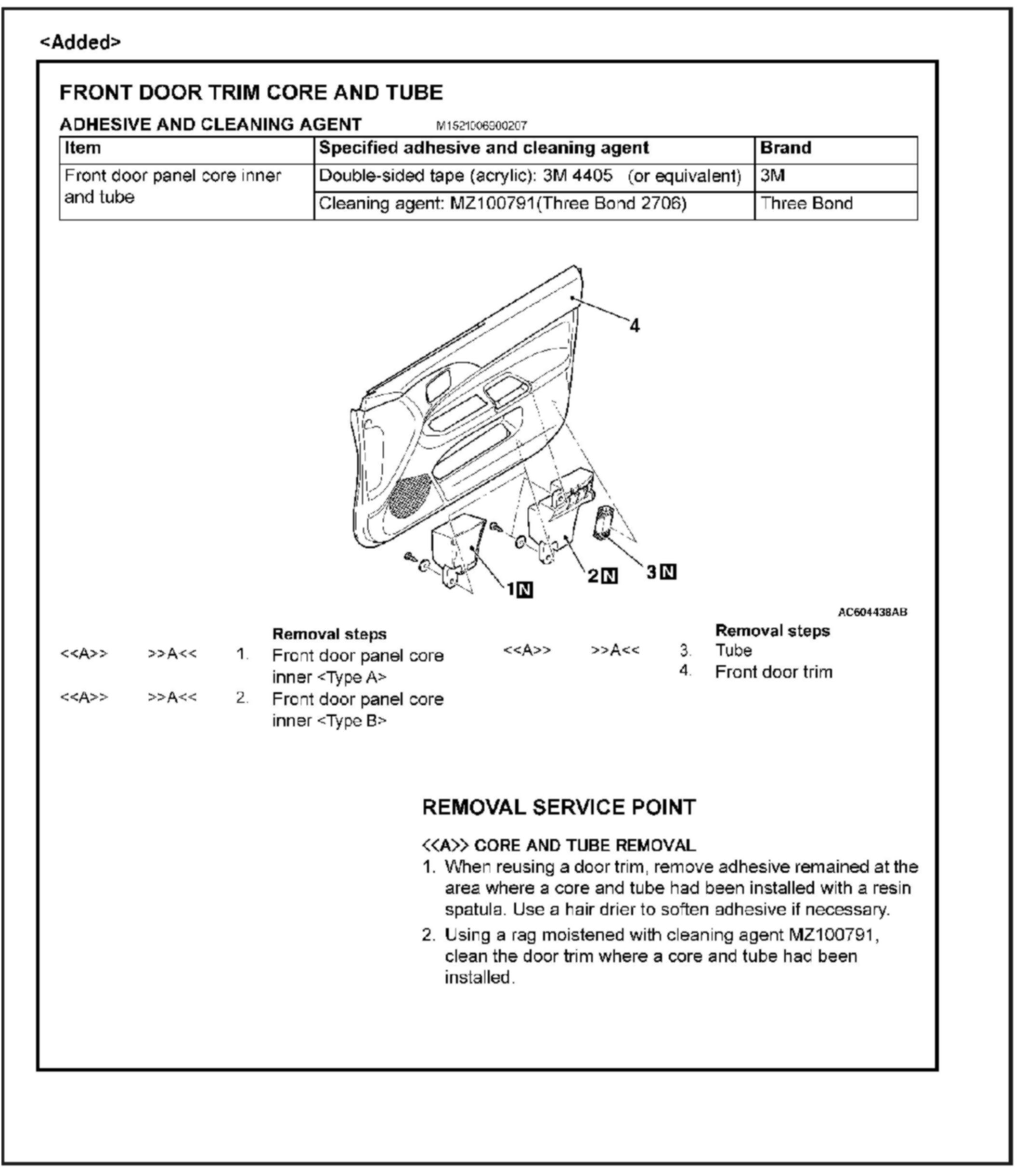 <Added>

FRONT DOOR TRIM CORE AND TUBE

ADHESIVE AND CLEANING AGENT M1521006900207

| Item | Specified adhesive and cleaning agent | Brand |
|---|---|---|
| Front door panel core inner and tube | Double-sided tape (acrylic): 3M 4405 (or equivalent) | 3M |
| | Cleaning agent: MZ100791(Three Bond 2706) | Three Bond |

4
1N
2N
3N
AC604438AB

Removal steps
<<A>> >>A<< 1. Front door panel core inner <Type A>
<<A>> >>A<< 2. Front door panel core inner <Type B>

Removal steps
<<A>> >>A<< 3. Tube
4. Front door trim

REMOVAL SERVICE POINT

<<A>> CORE AND TUBE REMOVAL
1. When reusing a door trim, remove adhesive remained at the area where a core and tube had been installed with a resin spatula. Use a hair drier to soften adhesive if necessary.
2. Using a rag moistened with cleaning agent MZ100791, clean the door trim where a core and tube had been installed.