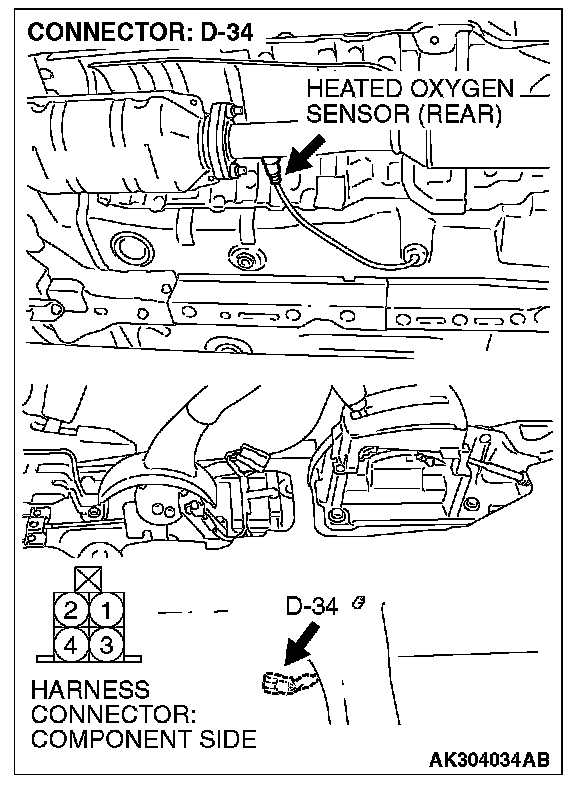 CONNECTOR: D-34

HEATED OXYGEN SENSOR (REAR)

2 1
4 3

D-34

HARNESS CONNECTOR: COMPONENT SIDE

AK304034AB