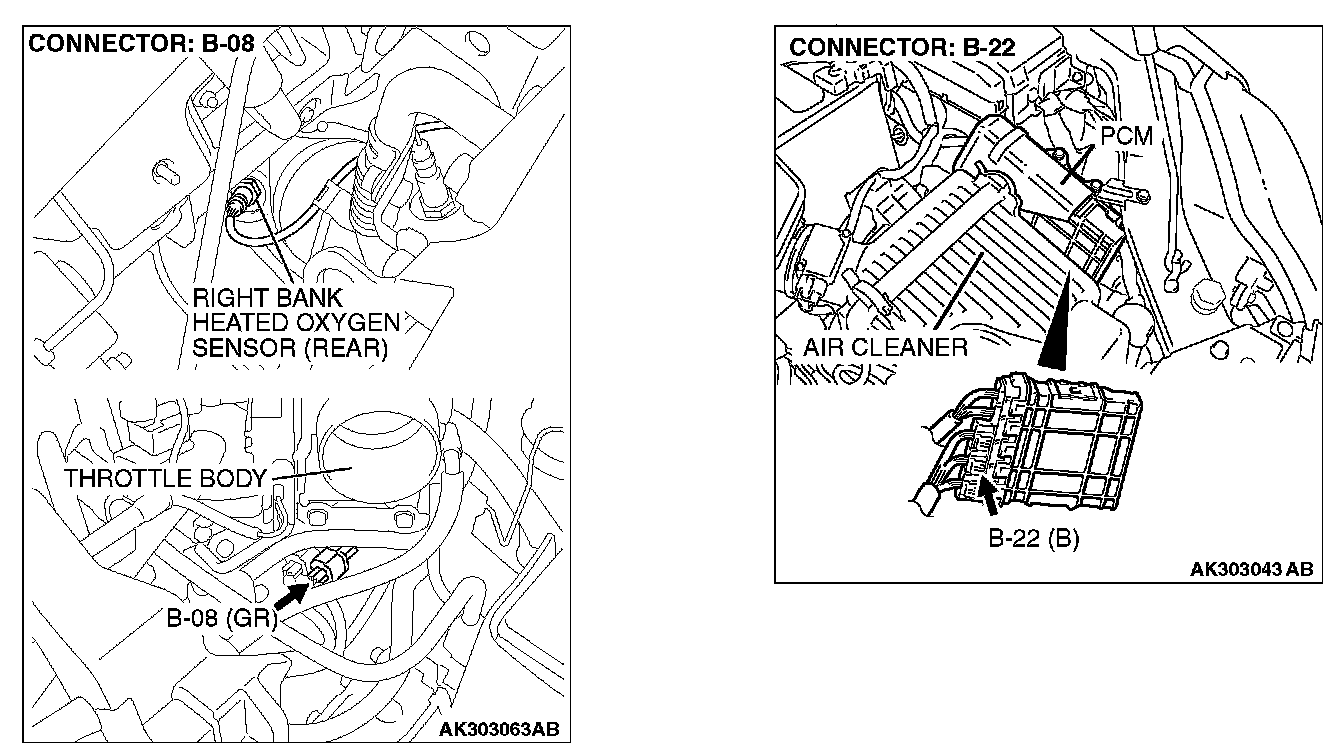 CONNECTOR: B-08

RIGHT BANK HEATED OXYGEN SENSOR (REAR)

THROTTLE BODY

B-08 (GR)

AK303063AB

CONNECTOR: B-22

PCM

AIR CLEANER

B-22 (B)

AK303043 AB