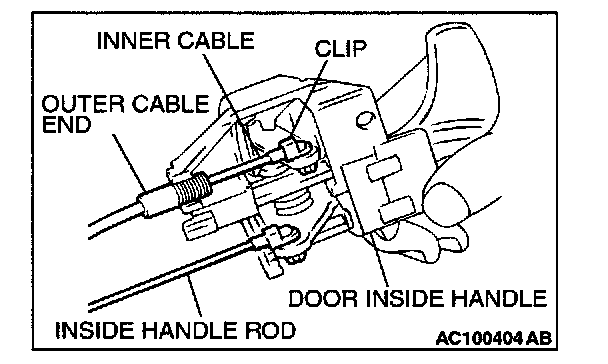 INNER CABLE
CLIP
OUTER CABLE END
DOOR INSIDE HANDLE
INSIDE HANDLE ROD
AC100404 AB