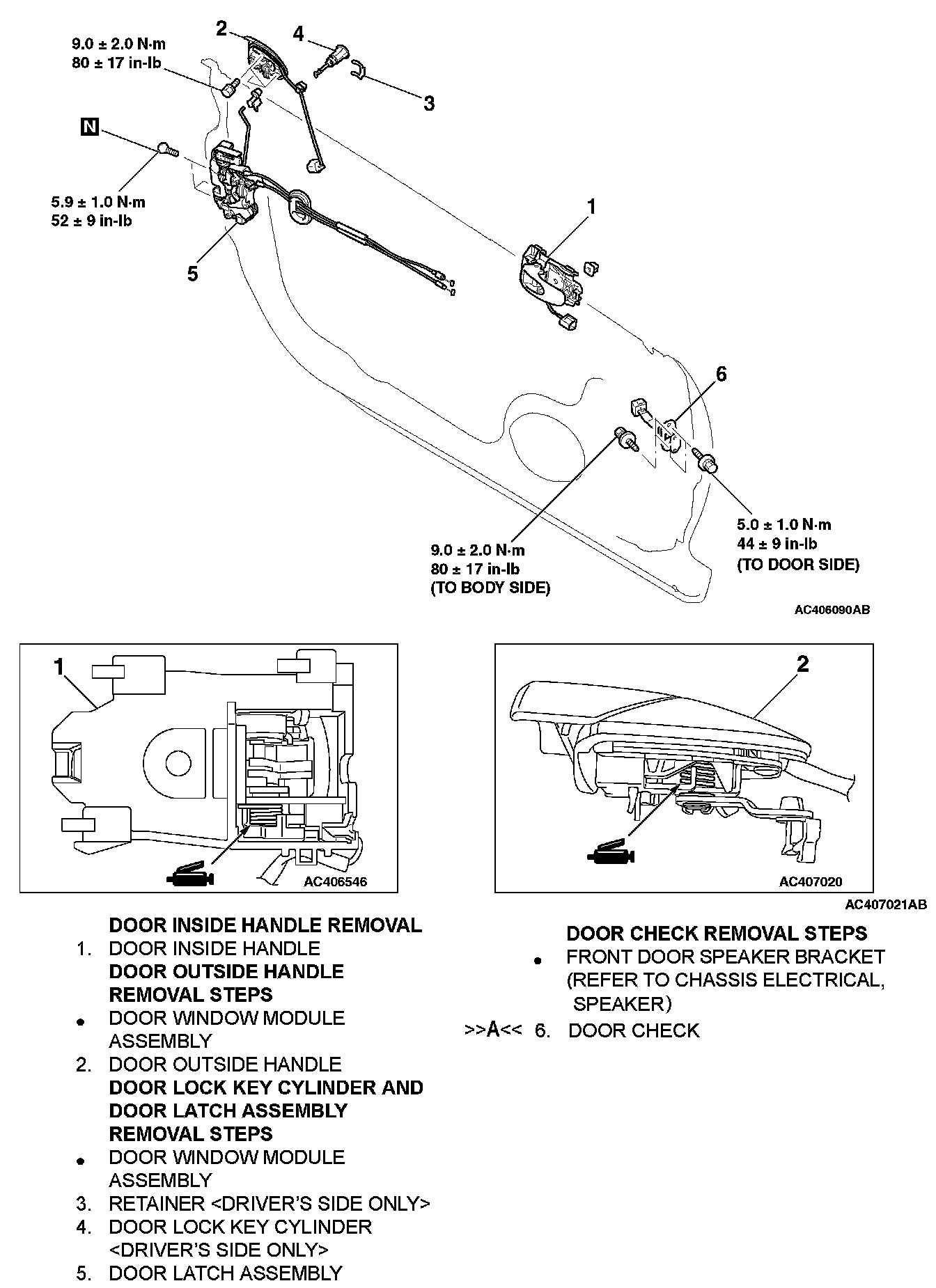 9.0 ± 2.0 N·m
80 ± 17 in-lb

2

4

3

N

5.9 ± 1.0 N·m
52 ± 9 in-lb

5

1

6

9.0 ± 2.0 N·m
80 ± 17 in-lb
(TO BODY SIDE)

5.0 ± 1.0 N·m
44 ± 9 in-lb
(TO DOOR SIDE)

AC406090AB

1

AC406546

2

AC407020

AC407021AB

DOOR INSIDE HANDLE REMOVAL
1. DOOR INSIDE HANDLE
DOOR OUTSIDE HANDLE REMOVAL STEPS
• DOOR WINDOW MODULE ASSEMBLY
2. DOOR OUTSIDE HANDLE
DOOR LOCK KEY CYLINDER AND DOOR LATCH ASSEMBLY REMOVAL STEPS
• DOOR WINDOW MODULE ASSEMBLY
3. RETAINER <DRIVER'S SIDE ONLY>
4. DOOR LOCK KEY CYLINDER <DRIVER'S SIDE ONLY>
5. DOOR LATCH ASSEMBLY

DOOR CHECK REMOVAL STEPS
• FRONT DOOR SPEAKER BRACKET (REFER TO CHASSIS ELECTRICAL, SPEAKER)
>>A<< 6. DOOR CHECK