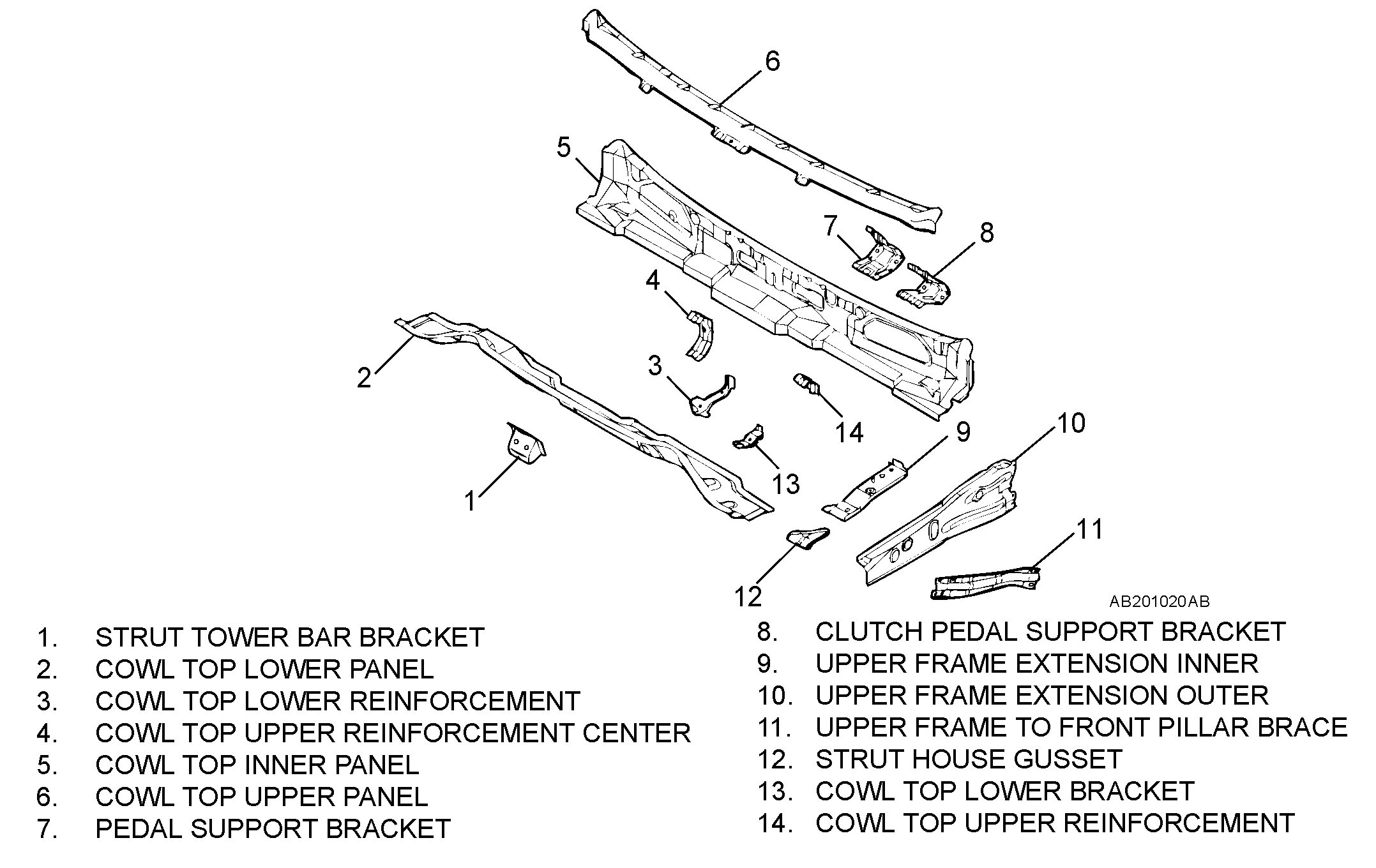 6

5

7

8

4

2

3

14

9

10

1

13

11

12

AB201020AB

1. STRUT TOWER BAR BRACKET
2. COWL TOP LOWER PANEL
3. COWL TOP LOWER REINFORCEMENT
4. COWL TOP UPPER REINFORCEMENT CENTER
5. COWL TOP INNER PANEL
6. COWL TOP UPPER PANEL
7. PEDAL SUPPORT BRACKET

8. CLUTCH PEDAL SUPPORT BRACKET
9. UPPER FRAME EXTENSION INNER
10. UPPER FRAME EXTENSION OUTER
11. UPPER FRAME TO FRONT PILLAR BRACE
12. STRUT HOUSE GUSSET
13. COWL TOP LOWER BRACKET
14. COWL TOP UPPER REINFORCEMENT