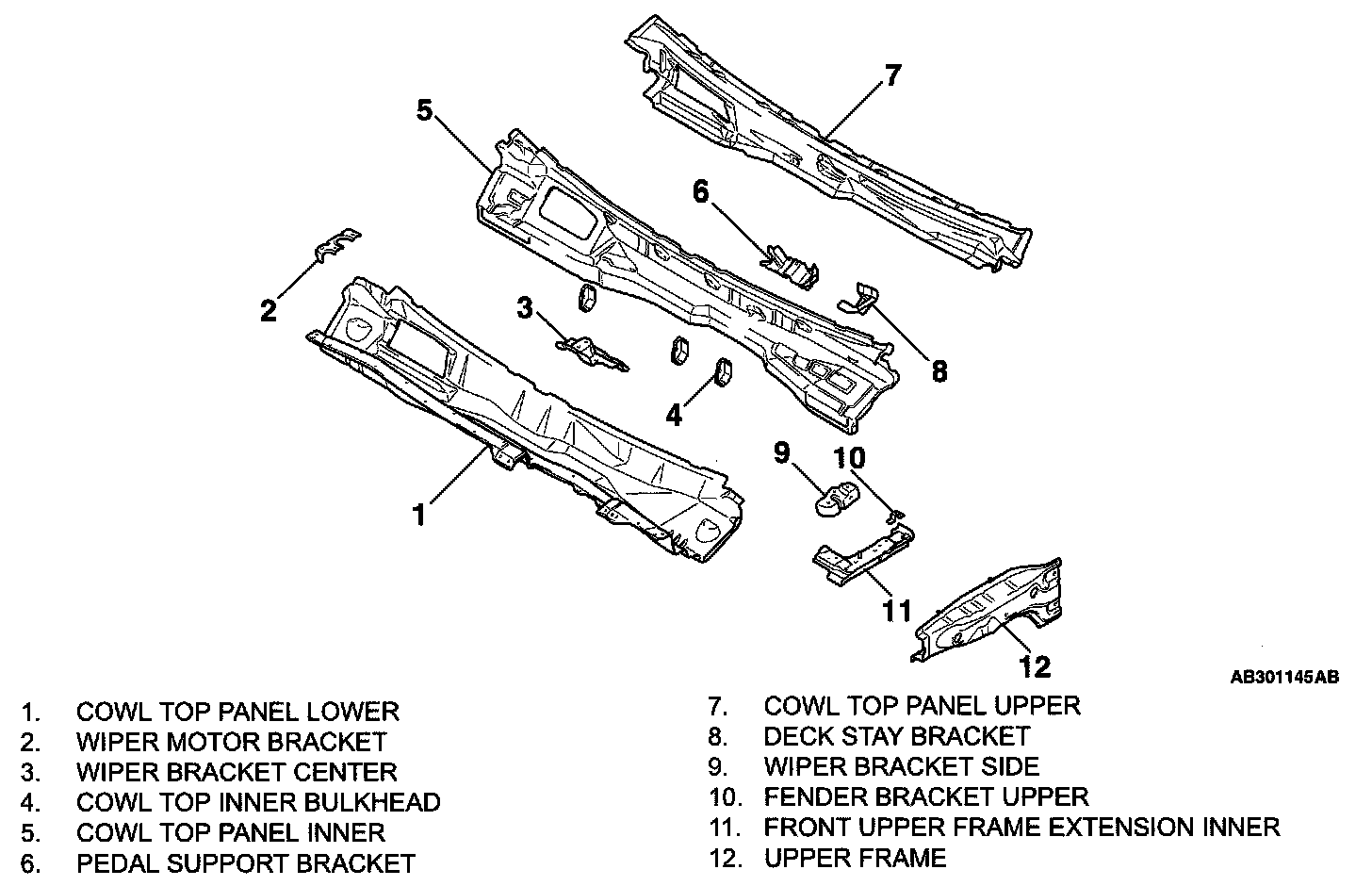 7
5
6
2
3
8
4
9
10
1
11
12
AB301145AB

1. COWL TOP PANEL LOWER
2. WIPER MOTOR BRACKET
3. WIPER BRACKET CENTER
4. COWL TOP INNER BULKHEAD
5. COWL TOP PANEL INNER
6. PEDAL SUPPORT BRACKET

7. COWL TOP PANEL UPPER
8. DECK STAY BRACKET
9. WIPER BRACKET SIDE
10. FENDER BRACKET UPPER
11. FRONT UPPER FRAME EXTENSION INNER
12. UPPER FRAME