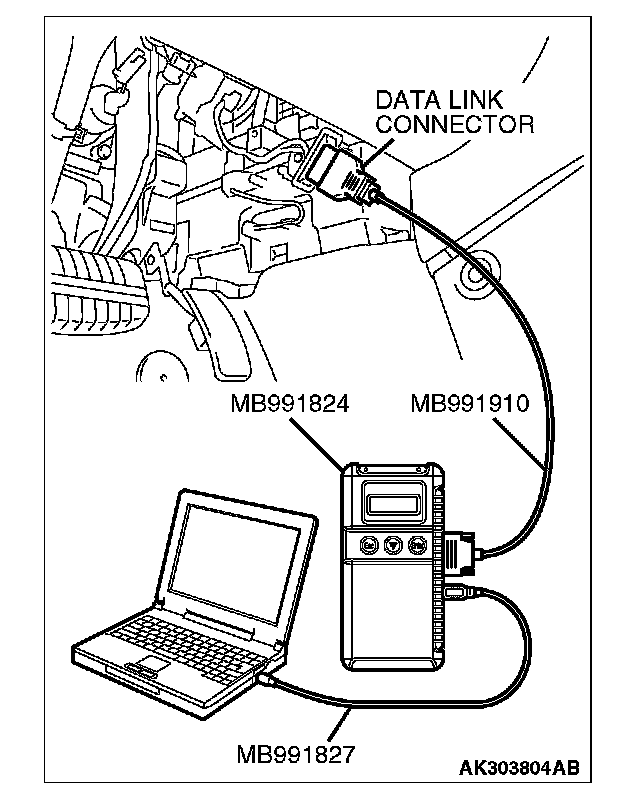 DATA LINK CONNECTOR

MB991824

MB991910

MB991827

AK303804AB