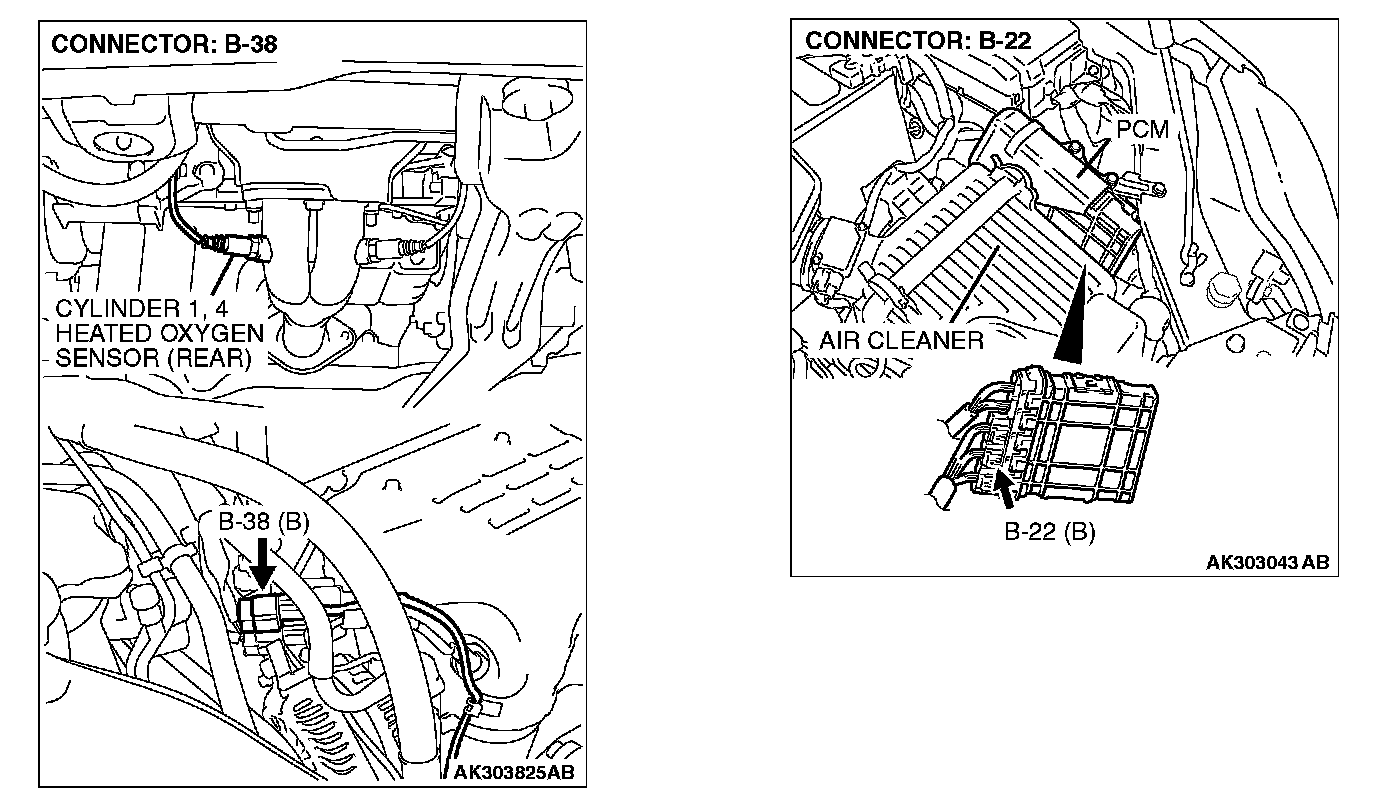 CONNECTOR: B-38

CYLINDER 1, 4
HEATED OXYGEN
SENSOR (REAR)

B-38 (B)

AK303825AB

CONNECTOR: B-22

PCM

AIR CLEANER

B-22 (B)

AK303043 AB