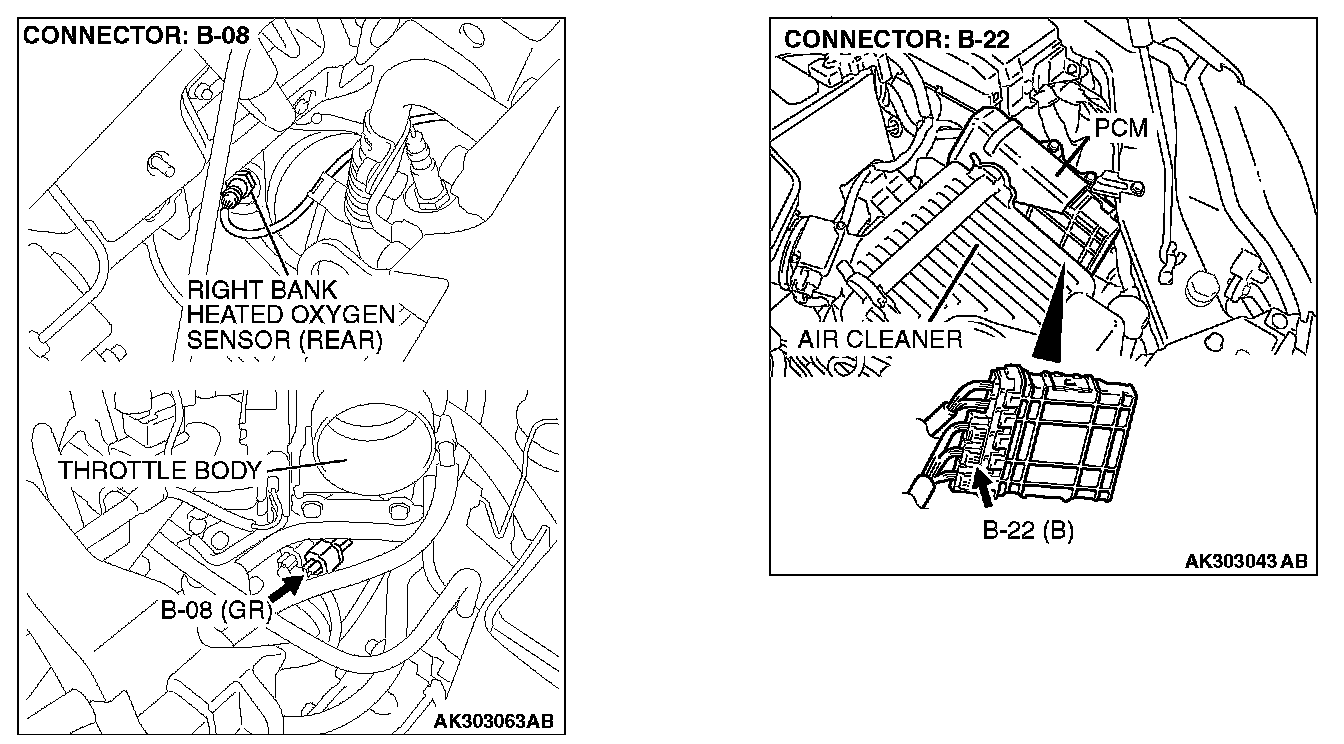 CONNECTOR: B-08

RIGHT BANK HEATED OXYGEN SENSOR (REAR)

THROTTLE BODY

B-08 (GR)

AK303063AB

CONNECTOR: B-22

PCM

AIR CLEANER

B-22 (B)

AK303043 AB