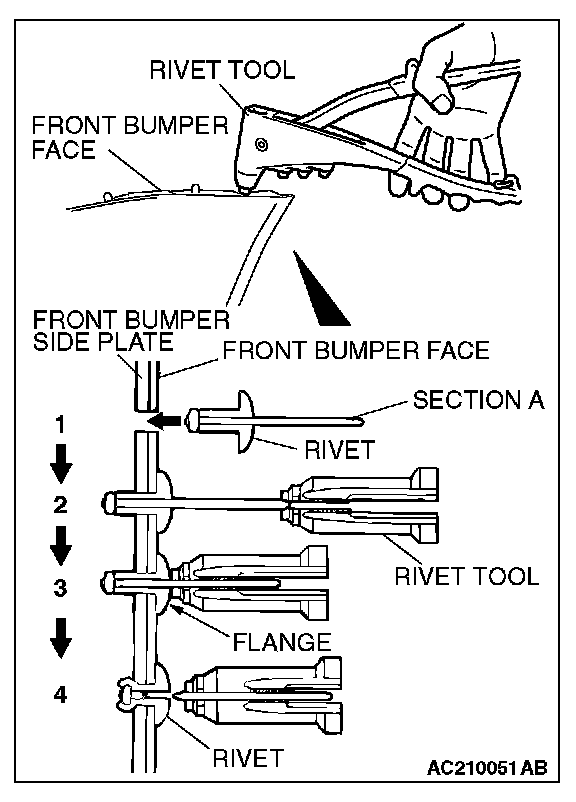 RIVET TOOL
FRONT BUMPER FACE
FRONT BUMPER SIDE PLATE
FRONT BUMPER FACE
SECTION A
1
RIVET
2
RIVET TOOL
3
FLANGE
4
RIVET
AC210051 AB