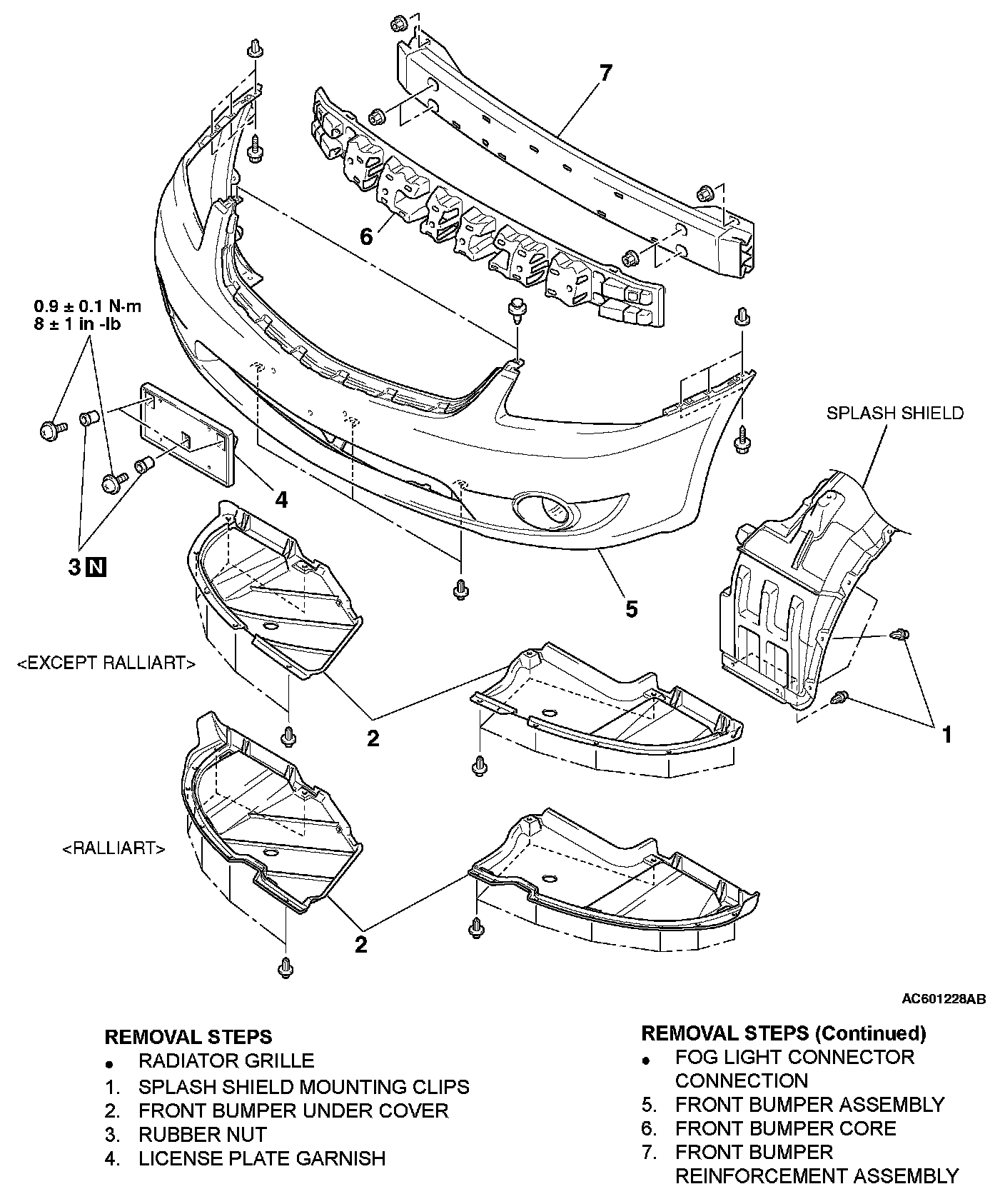 7

6

0.9 ± 0.1 N·m
8 ± 1 in -lb

SPLASH SHIELD

4

3 N

5

<EXCEPT RALLIART>

2

1

<RALLIART>

2

AC601228AB

REMOVAL STEPS
• RADIATOR GRILLE
1. SPLASH SHIELD MOUNTING CLIPS
2. FRONT BUMPER UNDER COVER
3. RUBBER NUT
4. LICENSE PLATE GARNISH

REMOVAL STEPS (Continued)
• FOG LIGHT CONNECTOR CONNECTION
5. FRONT BUMPER ASSEMBLY
6. FRONT BUMPER CORE
7. FRONT BUMPER REINFORCEMENT ASSEMBLY