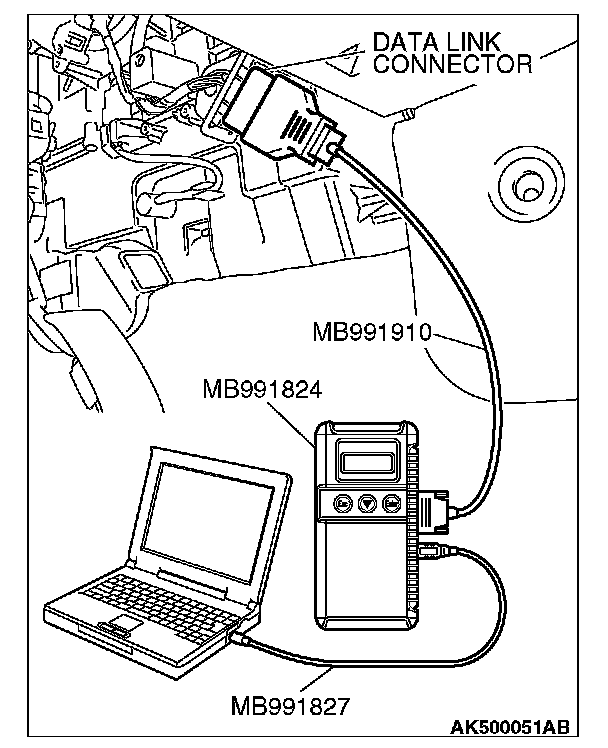 DATA LINK CONNECTOR

MB991910

MB991824

MB991827

AK500051AB