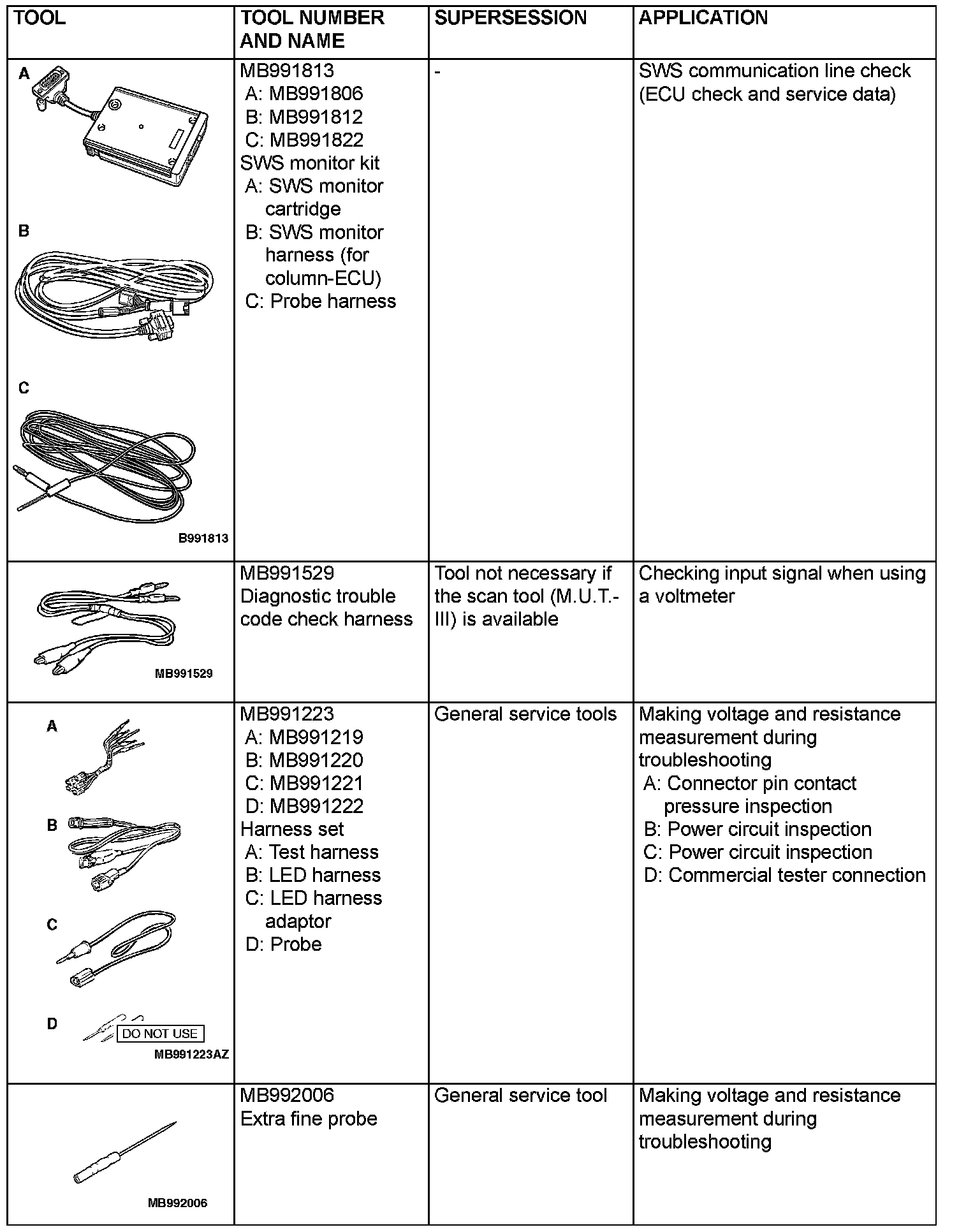 | TOOL | TOOL NUMBER AND NAME | SUPERSESSION | APPLICATION |
|---|---|---|---|
| A B C B991813 | MB991813 A: MB991806 B: MB991812 C: MB991822 SWS monitor kit A: SWS monitor cartridge B: SWS monitor harness (for column-ECU) C: Probe harness | - | SWS communication line check (ECU check and service data) |
| MB991529 | MB991529 Diagnostic trouble code check harness | Tool not necessary if the scan tool (M.U.T.-III) is available | Checking input signal when using a voltmeter |
| A B C D DO NOT USE MB991223AZ | MB991223 A: MB991219 B: MB991220 C: MB991221 D: MB991222 Harness set A: Test harness B: LED harness C: LED harness adaptor D: Probe | General service tools | Making voltage and resistance measurement during troubleshooting A: Connector pin contact pressure inspection B: Power circuit inspection C: Power circuit inspection D: Commercial tester connection |
| MB992006 | MB992006 Extra fine probe | General service tool | Making voltage and resistance measurement during troubleshooting |