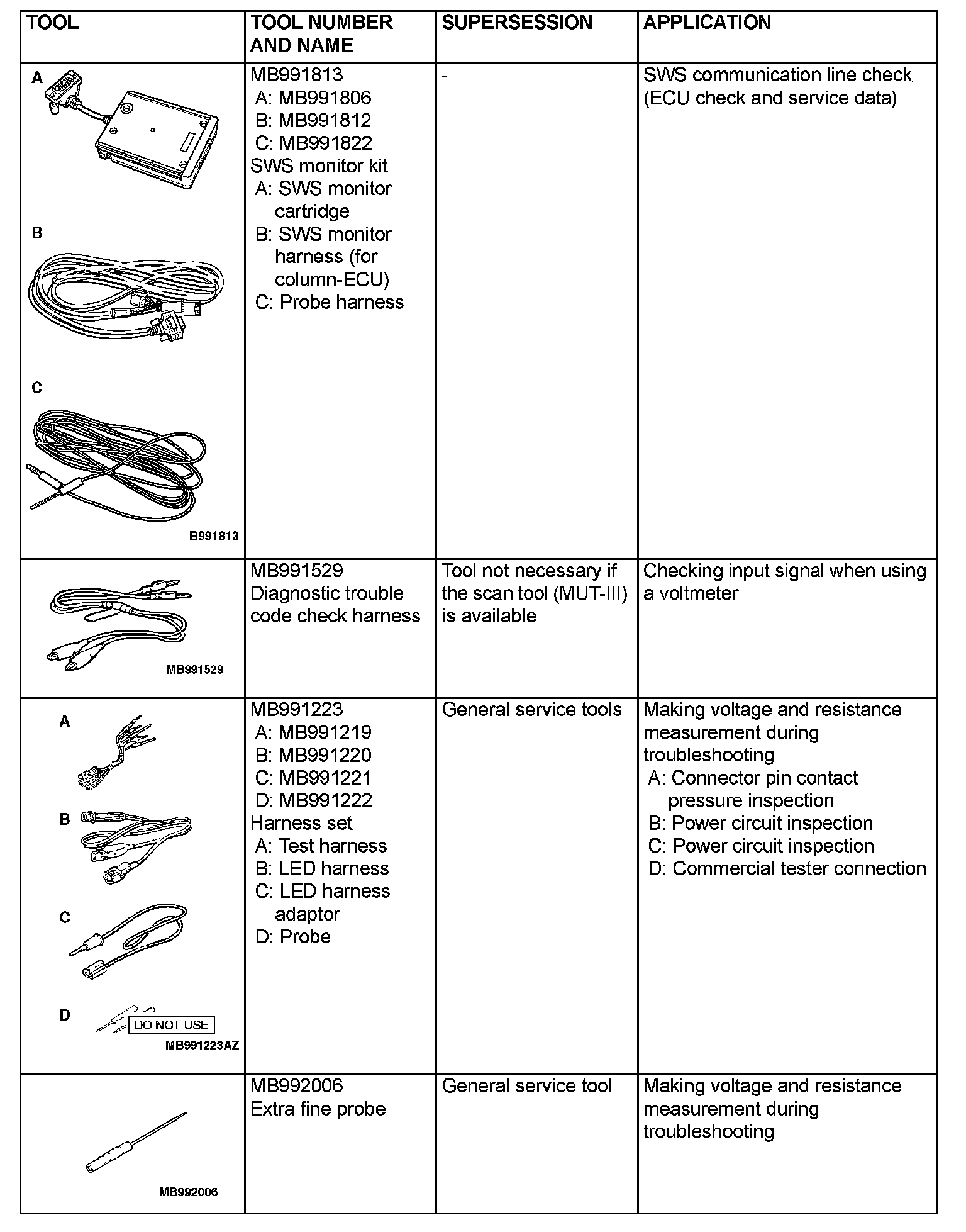 | TOOL | TOOL NUMBER AND NAME | SUPERSESSION | APPLICATION |
|---|---|---|---|
| A B C B991813 | MB991813 A: MB991806 B: MB991812 C: MB991822 SWS monitor kit A: SWS monitor cartridge B: SWS monitor harness (for column-ECU) C: Probe harness | - | SWS communication line check (ECU check and service data) |
| MB991529 | MB991529 Diagnostic trouble code check harness | Tool not necessary if the scan tool (MUT-III) is available | Checking input signal when using a voltmeter |
| A B C D DO NOT USE MB991223AZ | MB991223 A: MB991219 B: MB991220 C: MB991221 D: MB991222 Harness set A: Test harness B: LED harness C: LED harness adaptor D: Probe | General service tools | Making voltage and resistance measurement during troubleshooting A: Connector pin contact pressure inspection B: Power circuit inspection C: Power circuit inspection D: Commercial tester connection |
| MB992006 | MB992006 Extra fine probe | General service tool | Making voltage and resistance measurement during troubleshooting |