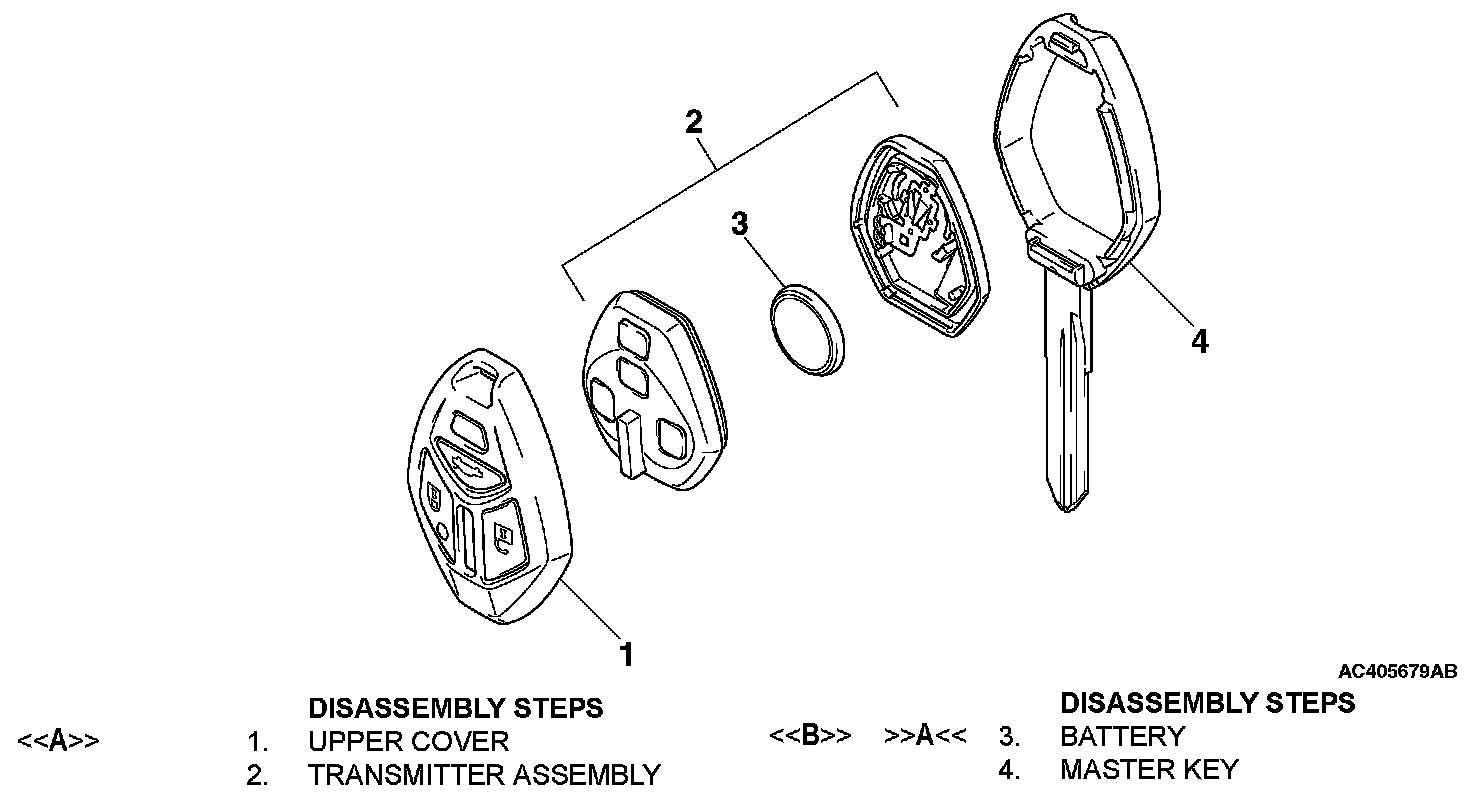 2

3

4

1

AC405679AB

DISASSEMBLY STEPS
<<A>> 1. UPPER COVER
2. TRANSMITTER ASSEMBLY

DISASSEMBLY STEPS
<<B>> >>A<< 3. BATTERY
4. MASTER KEY