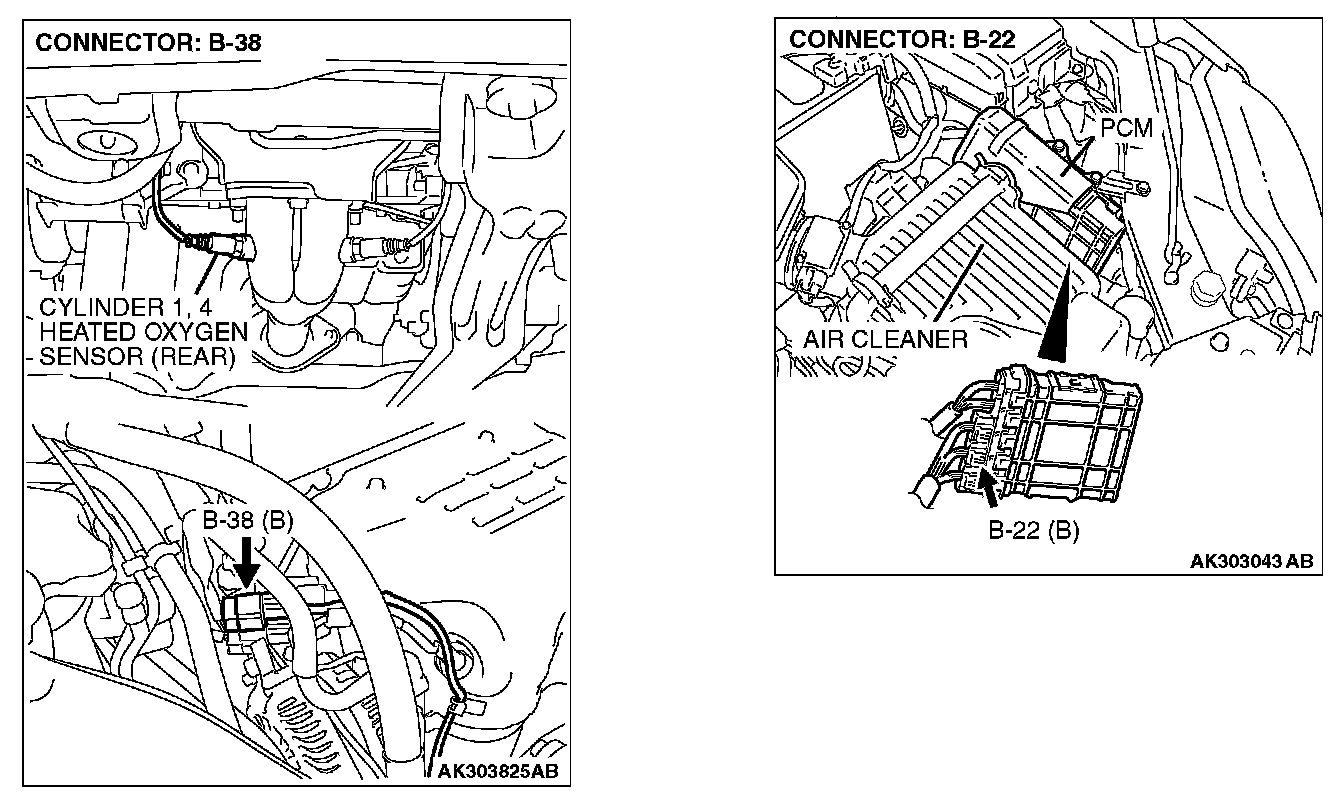 CONNECTOR: B-38

CYLINDER 1, 4 HEATED OXYGEN SENSOR (REAR)

B-38 (B)

AK303825AB

CONNECTOR: B-22

PCM

AIR CLEANER

B-22 (B)

AK303043 AB