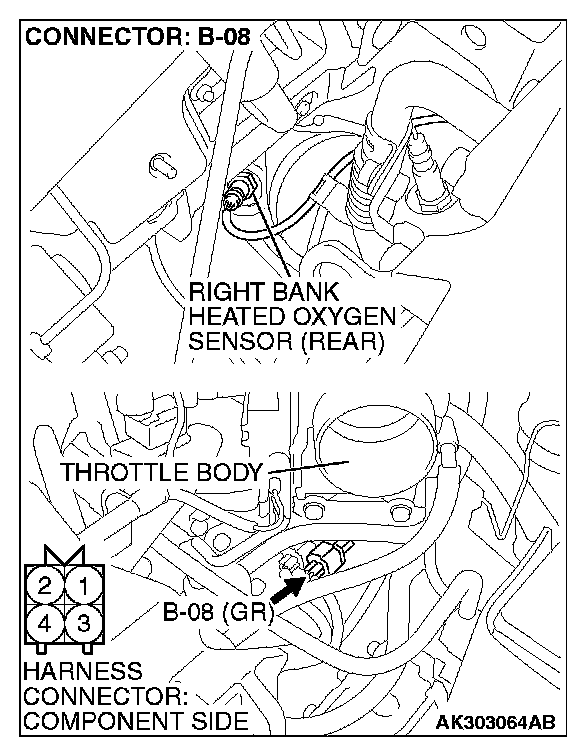 CONNECTOR: B-08

RIGHT BANK HEATED OXYGEN SENSOR (REAR)

THROTTLE BODY

2 1
4 3

B-08 (GR)

HARNESS CONNECTOR: COMPONENT SIDE

AK303064AB