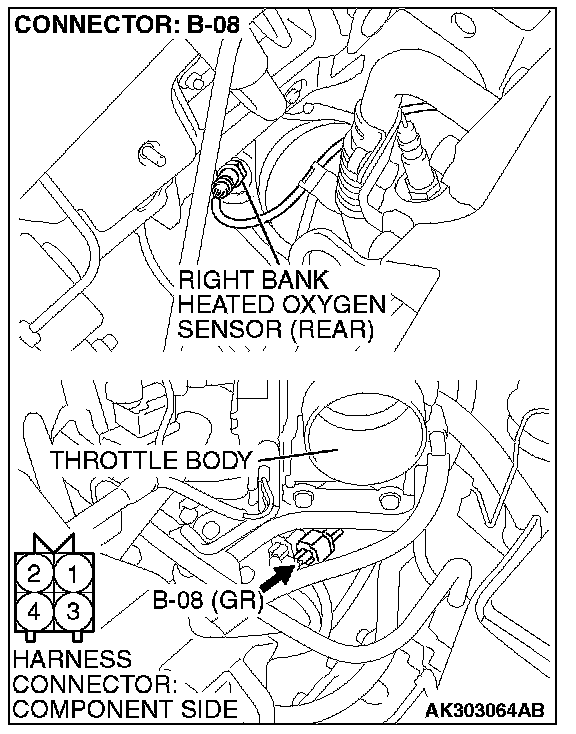 CONNECTOR: B-08

RIGHT BANK HEATED OXYGEN SENSOR (REAR)

THROTTLE BODY

2 1
4 3

B-08 (GR)

HARNESS CONNECTOR: COMPONENT SIDE

AK303064AB