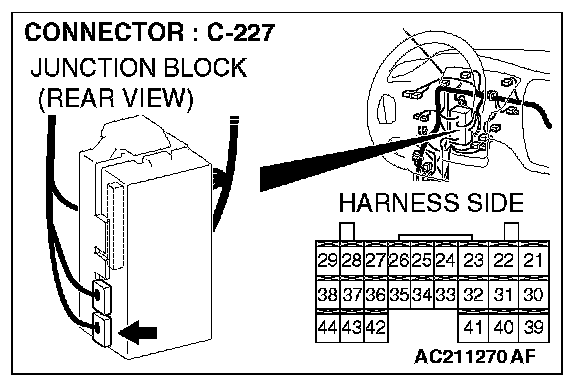 CONNECTOR : C-227
JUNCTION BLOCK
(REAR VIEW)

HARNESS SIDE

| 29 | 28 | 27 | 26 | 25 | 24 | 23 | 22 | 21 |
|---|---|---|---|---|---|---|---|---|
| 38 | 37 | 36 | 35 | 34 | 33 | 32 | 31 | 30 |
| 44 | 43 | 42 | | | | 41 | 40 | 39 |

AC211270 AF