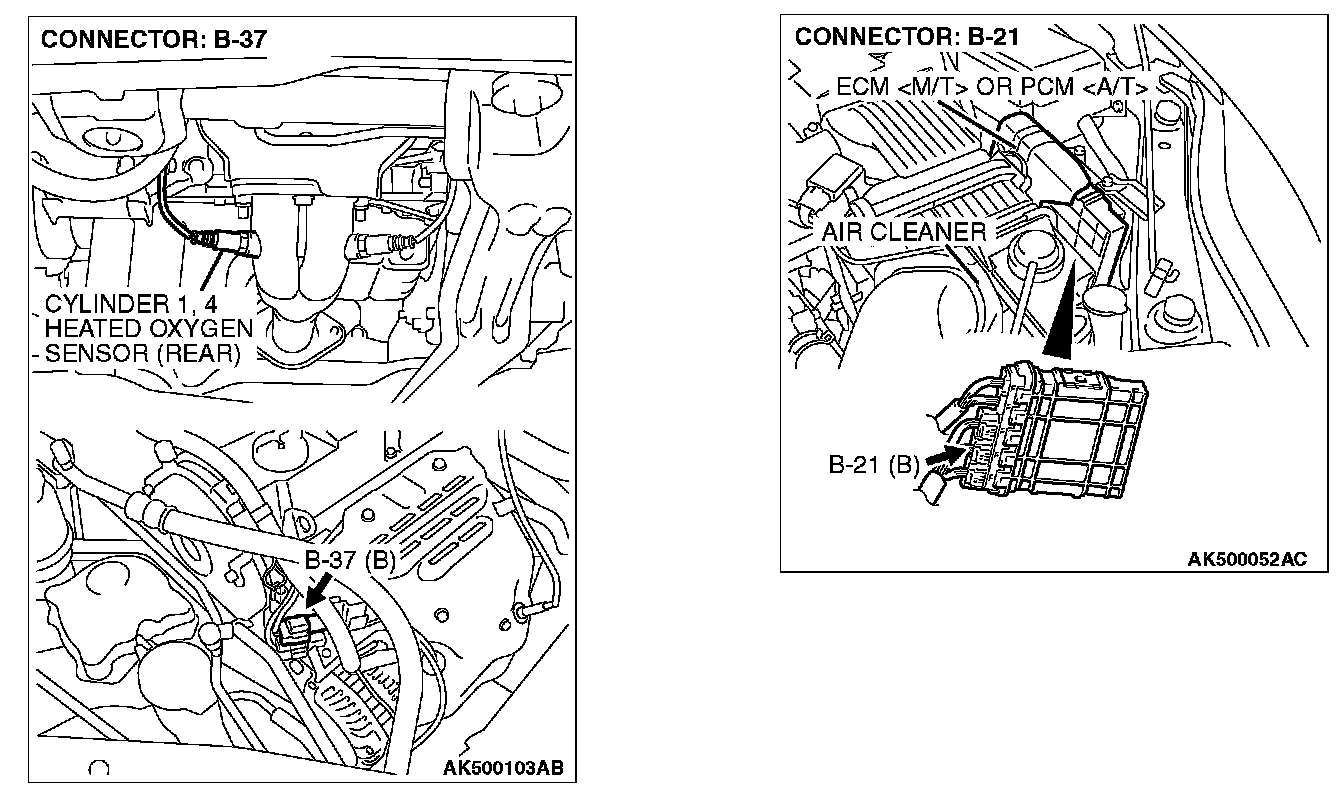 CONNECTOR: B-37

CYLINDER 1, 4
HEATED OXYGEN
SENSOR (REAR)

B-37 (B)

AK500103AB

CONNECTOR: B-21

ECM <M/T> OR PCM <A/T>

AIR CLEANER

B-21 (B)

AK500052AC