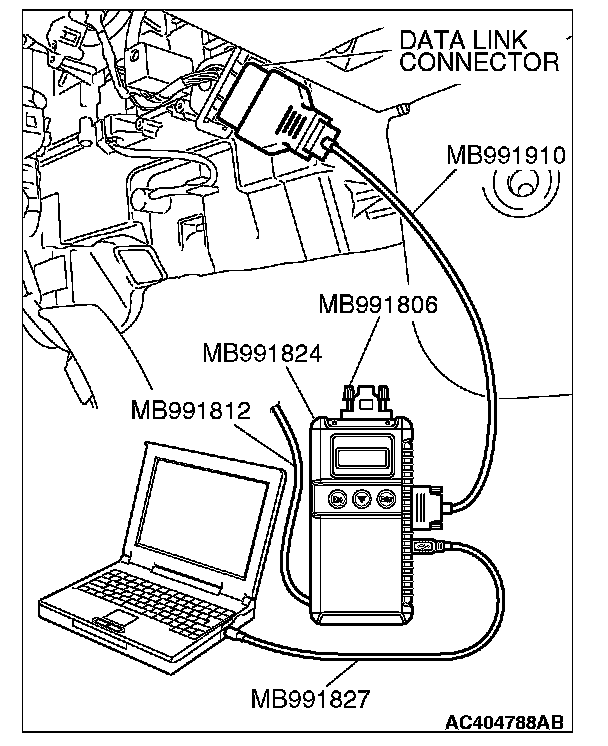 DATA LINK CONNECTOR

MB991910

MB991806

MB991824

MB991812

MB991827

AC404788AB