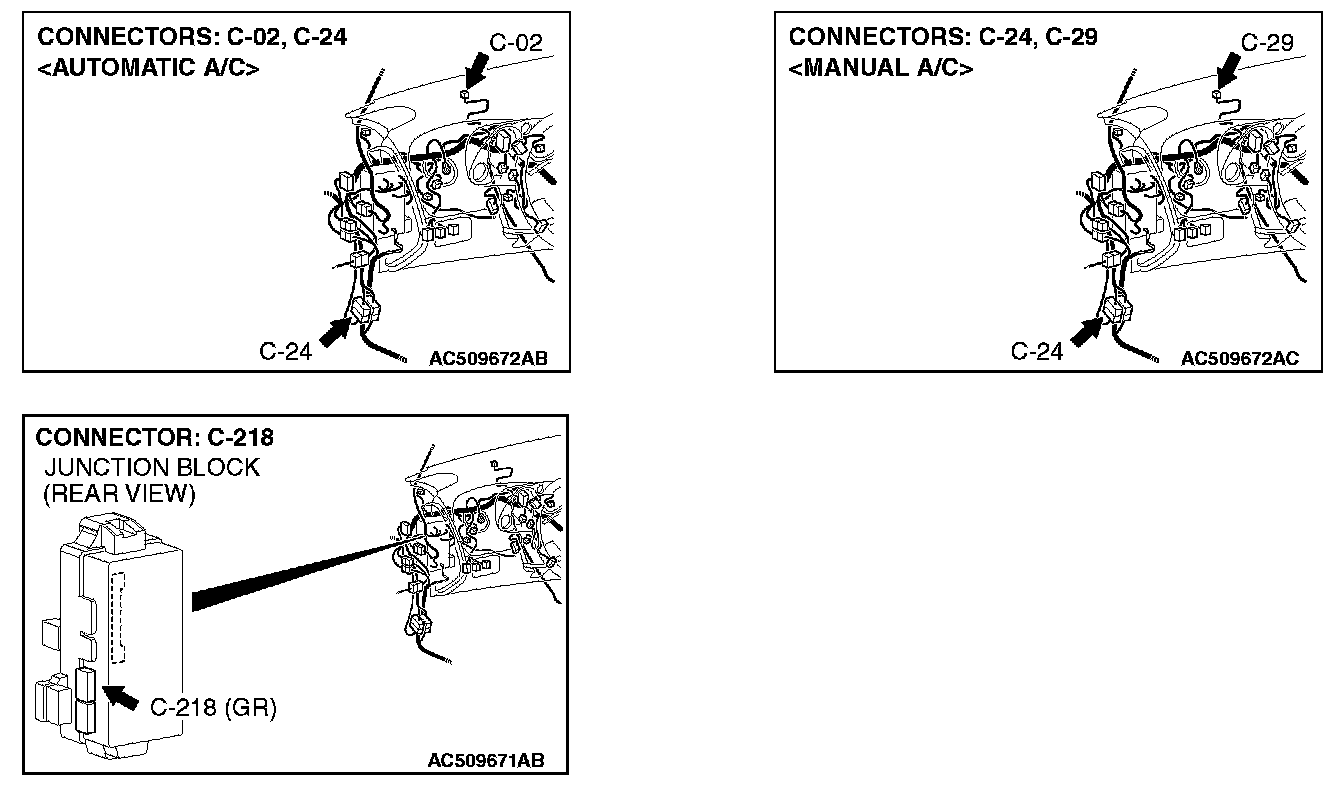 CONNECTORS: C-02, C-24
<AUTOMATIC A/C>

C-02

C-24

AC509672AB

CONNECTORS: C-24, C-29
<MANUAL A/C>

C-29

C-24

AC509672AC

CONNECTOR: C-218
JUNCTION BLOCK
(REAR VIEW)

C-218 (GR)

AC509671AB