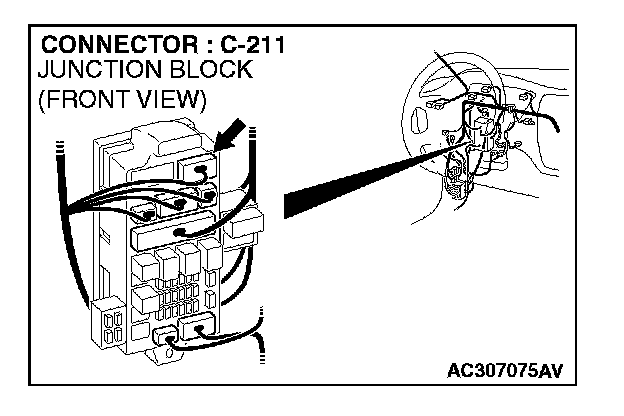 CONNECTOR : C-211
JUNCTION BLOCK
(FRONT VIEW)

AC307075AV