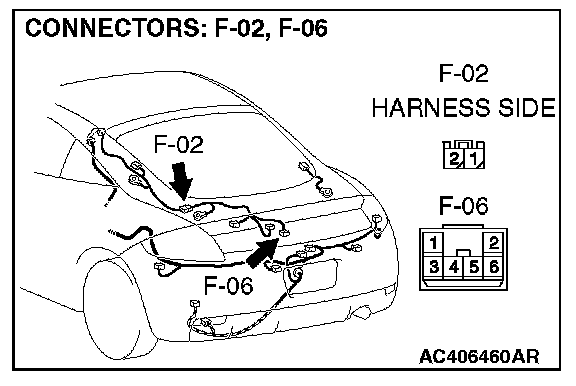 CONNECTORS: F-02, F-06

F-02

F-06

F-02
HARNESS SIDE

2 1

F-06

1 2
3 4 5 6

AC406460AR