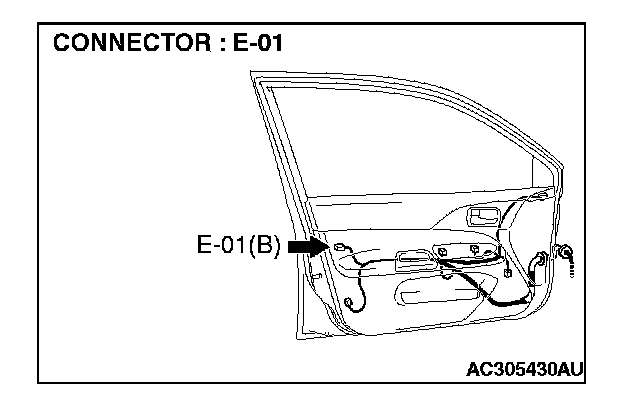 CONNECTOR : E-01

E-01(B)

AC305430AU