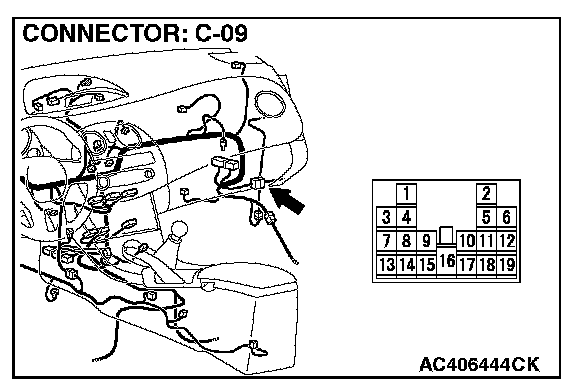 CONNECTOR: C-09

1 2
3 4 5 6
7 8 9 10 11 12
13 14 15 16 17 18 19

AC406444CK