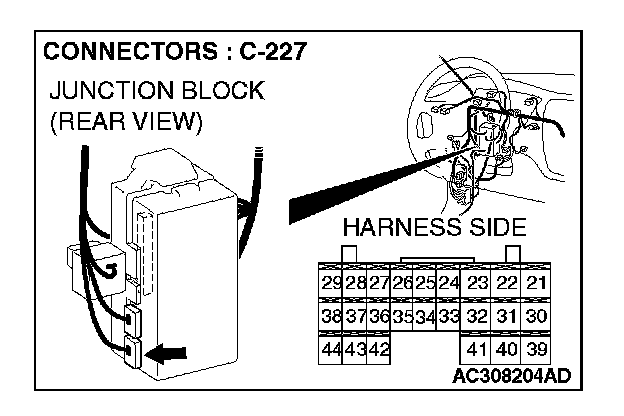 CONNECTORS : C-227

JUNCTION BLOCK (REAR VIEW)

HARNESS SIDE

| 29 | 28 | 27 | 26 | 25 | 24 | 23 | 22 | 21 |
|---|---|---|---|---|---|---|---|---|
| 38 | 37 | 36 | 35 | 34 | 33 | 32 | 31 | 30 |
| 44 | 43 | 42 | | | | 41 | 40 | 39 |

AC308204AD