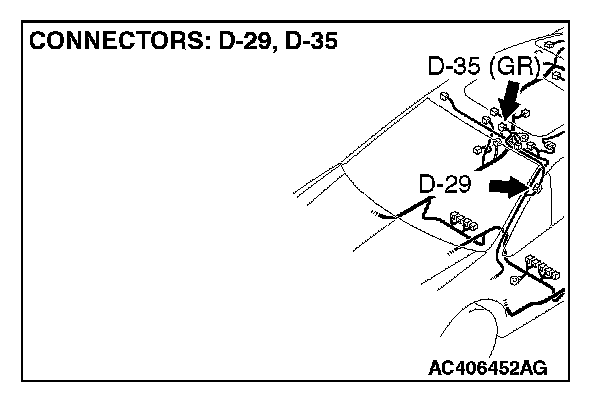 CONNECTORS: D-29, D-35

D-35 (GR)

D-29

AC406452AG