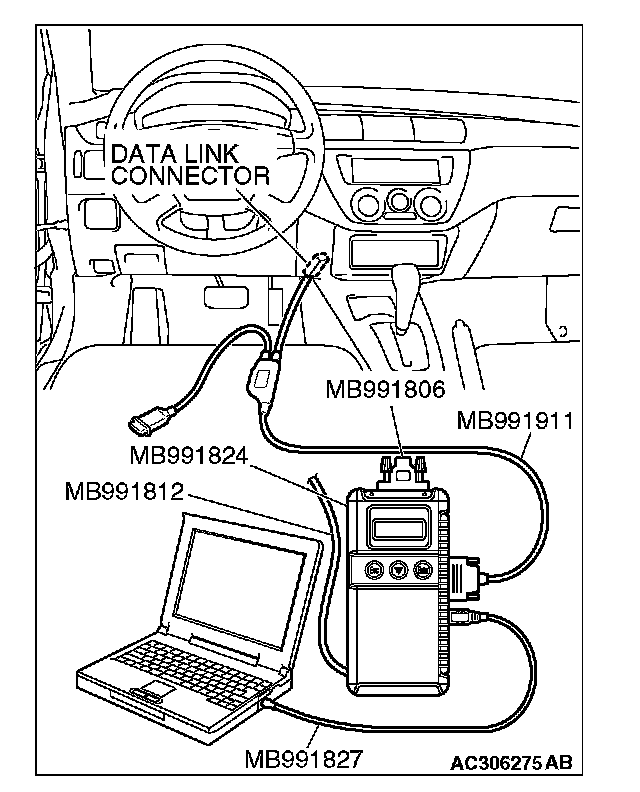 DATA LINK CONNECTOR

MB991806

MB991911

MB991824

MB991812

MB991827

AC306275 AB