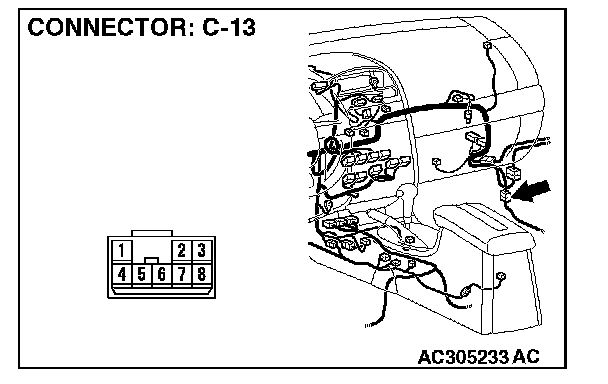 CONNECTOR: C-13

1 2 3
4 5 6 7 8

AC305233 AC