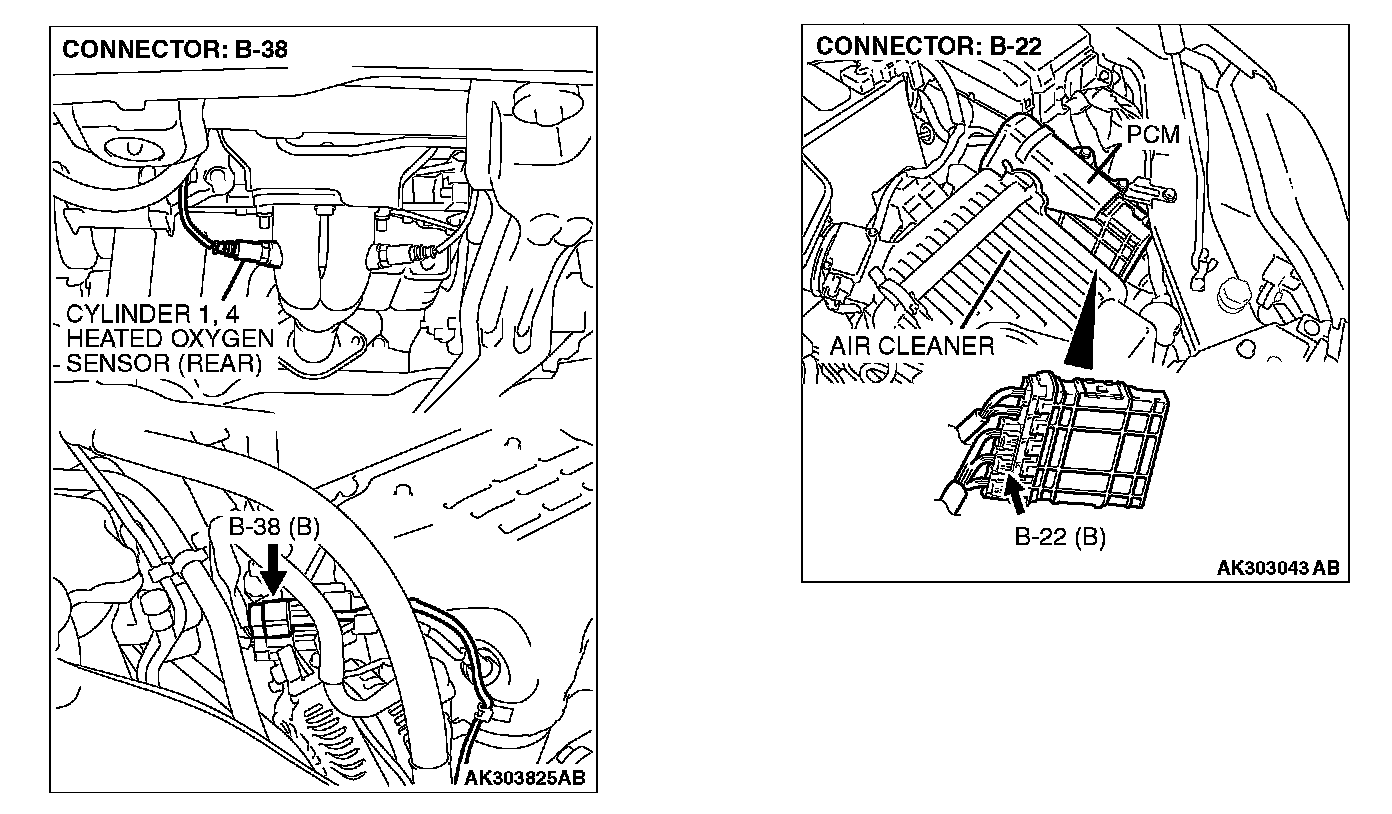 CONNECTOR: B-38

CYLINDER 1, 4
HEATED OXYGEN
SENSOR (REAR)

B-38 (B)

AK303825AB

CONNECTOR: B-22

PCM

AIR CLEANER

B-22 (B)

AK303043 AB