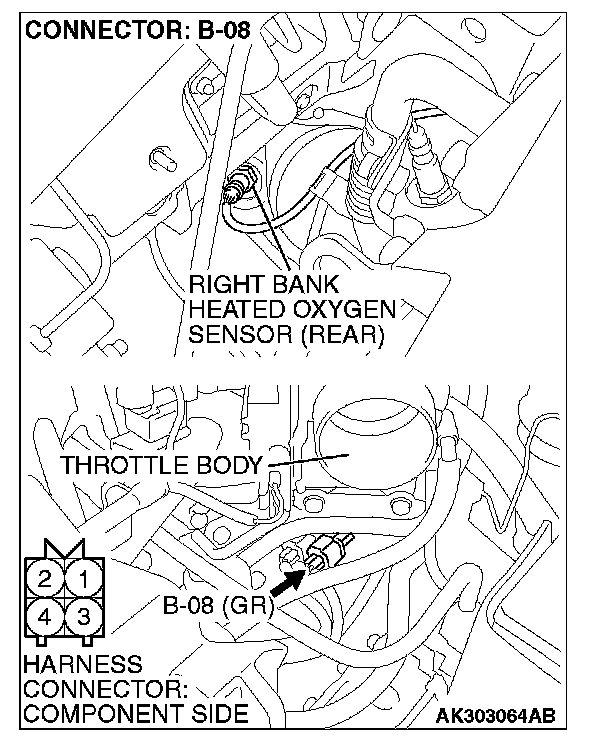 CONNECTOR: B-08

RIGHT BANK HEATED OXYGEN SENSOR (REAR)

THROTTLE BODY

2 1
4 3

B-08 (GR)

HARNESS CONNECTOR: COMPONENT SIDE

AK303064AB