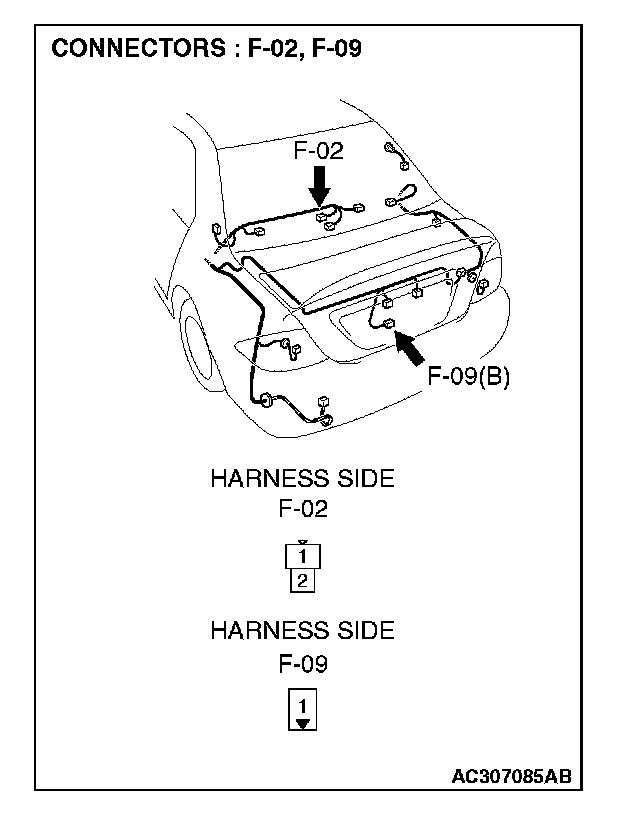 CONNECTORS : F-02, F-09

F-02

F-09(B)

HARNESS SIDE
F-02

1
2

HARNESS SIDE
F-09

1

AC307085AB