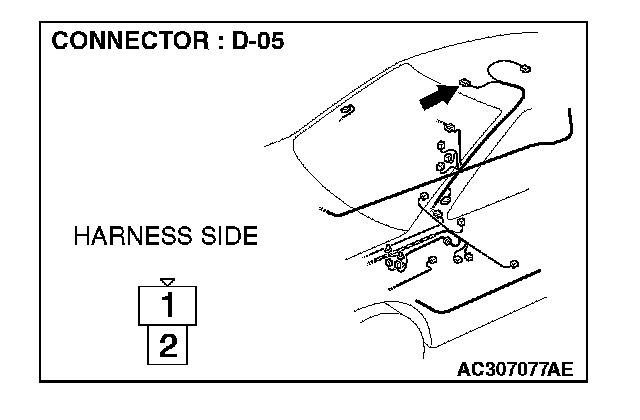 CONNECTOR : D-05

HARNESS SIDE

1
2

AC307077AE