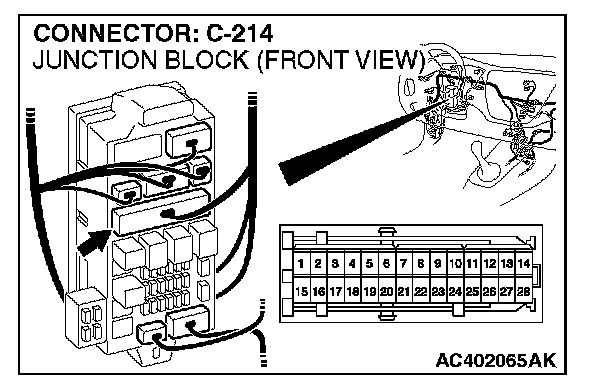 CONNECTOR: C-214
JUNCTION BLOCK (FRONT VIEW)

| 1 | 2 | 3 | 4 | 5 | 6 | 7 | 8 | 9 | 10 | 11 | 12 | 13 | 14 |
|---|---|---|---|---|---|---|---|---|---|---|---|---|---|
| 15 | 16 | 17 | 18 | 19 | 20 | 21 | 22 | 23 | 24 | 25 | 26 | 27 | 28 |

AC402065AK