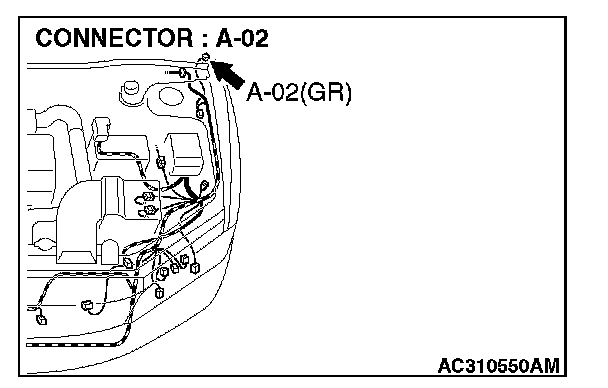 CONNECTOR : A-02

A-02(GR)

AC310550AM