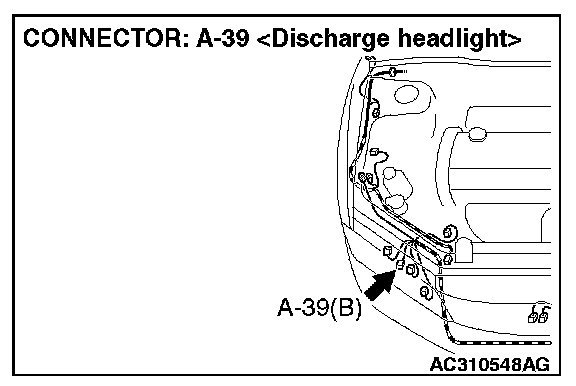 CONNECTOR: A-39 <Discharge headlight>

A-39(B)

AC310548AG