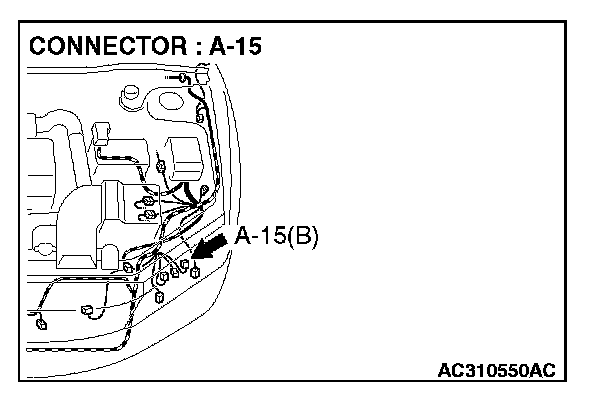 CONNECTOR : A-15

A-15(B)

AC310550AC