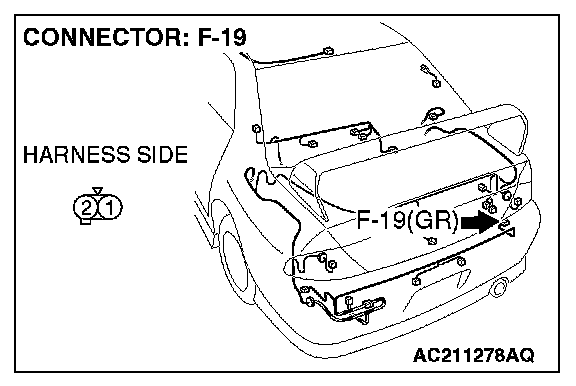 CONNECTOR: F-19

HARNESS SIDE

2 1

F-19(GR)

AC211278AQ