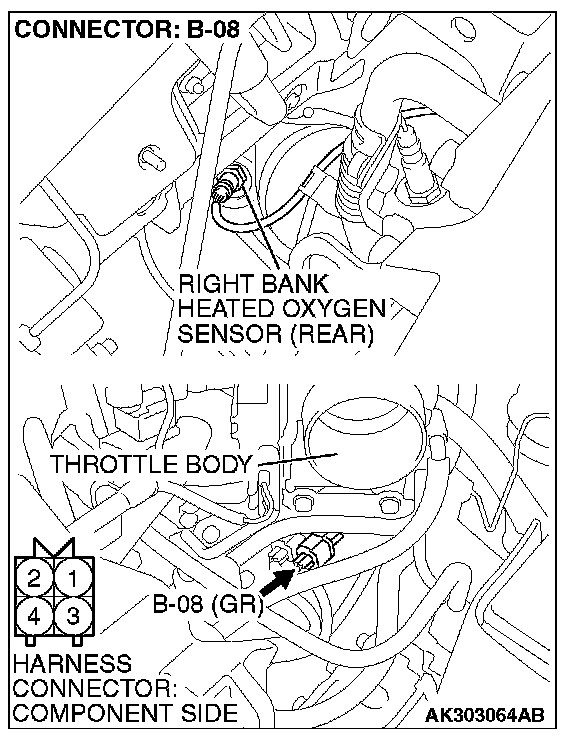 CONNECTOR: B-08

RIGHT BANK
HEATED OXYGEN
SENSOR (REAR)

THROTTLE BODY

2 1
4 3

B-08 (GR)

HARNESS
CONNECTOR:
COMPONENT SIDE

AK303064AB