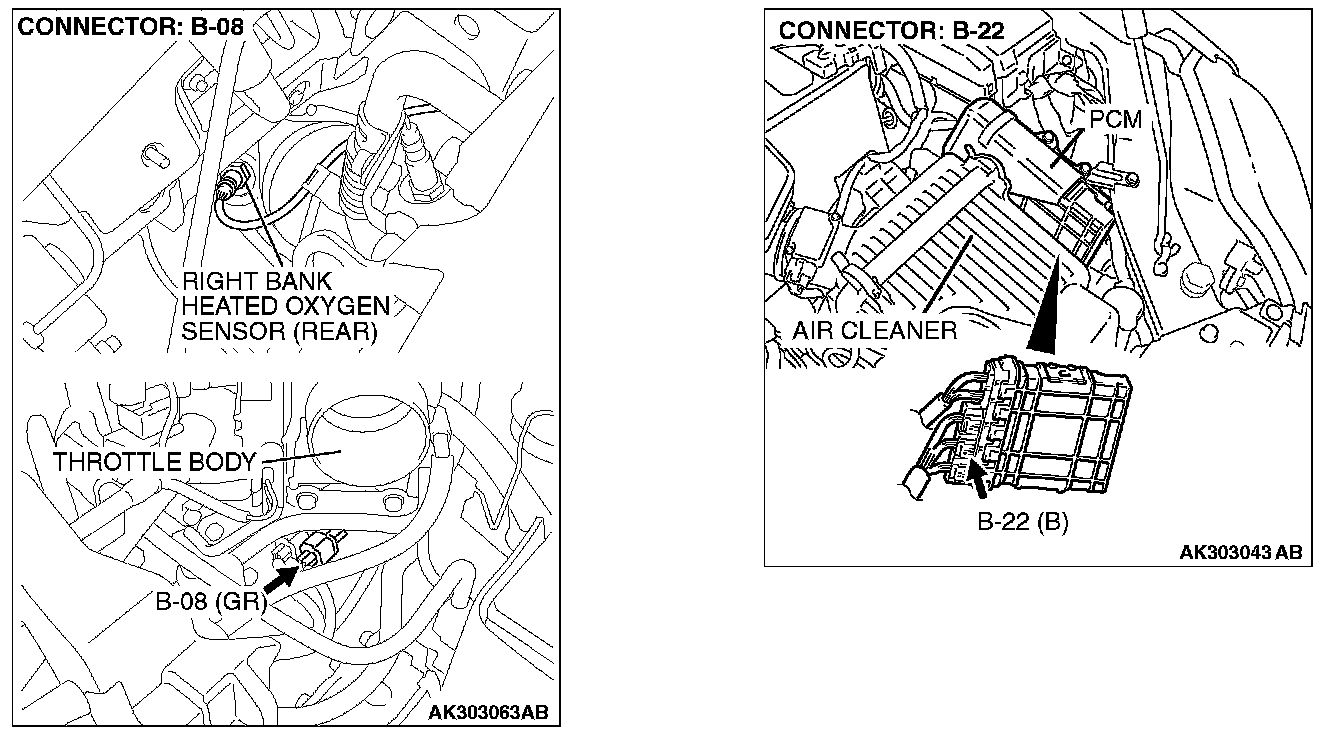 CONNECTOR: B-08

RIGHT BANK HEATED OXYGEN SENSOR (REAR)

THROTTLE BODY

B-08 (GR)

AK303063AB

CONNECTOR: B-22

PCM

AIR CLEANER

B-22 (B)

AK303043 AB