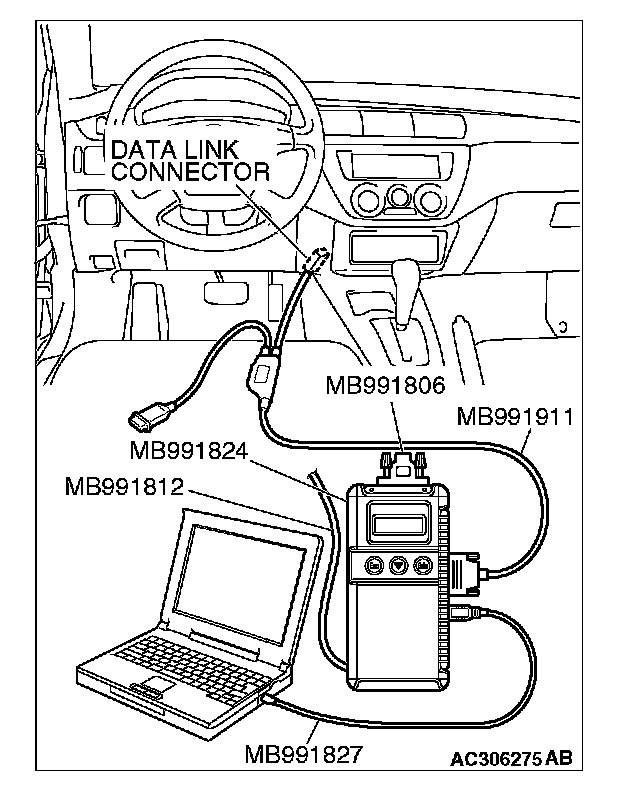 DATA LINK CONNECTOR

MB991806

MB991911

MB991824

MB991812

MB991827

AC306275 AB