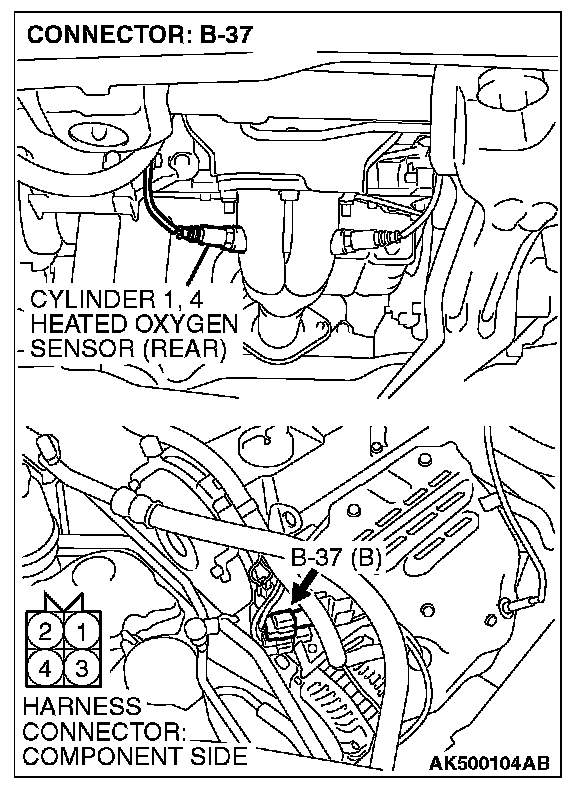 CONNECTOR: B-37

CYLINDER 1, 4 HEATED OXYGEN SENSOR (REAR)

B-37 (B)

2 1
4 3

HARNESS CONNECTOR: COMPONENT SIDE

AK500104AB