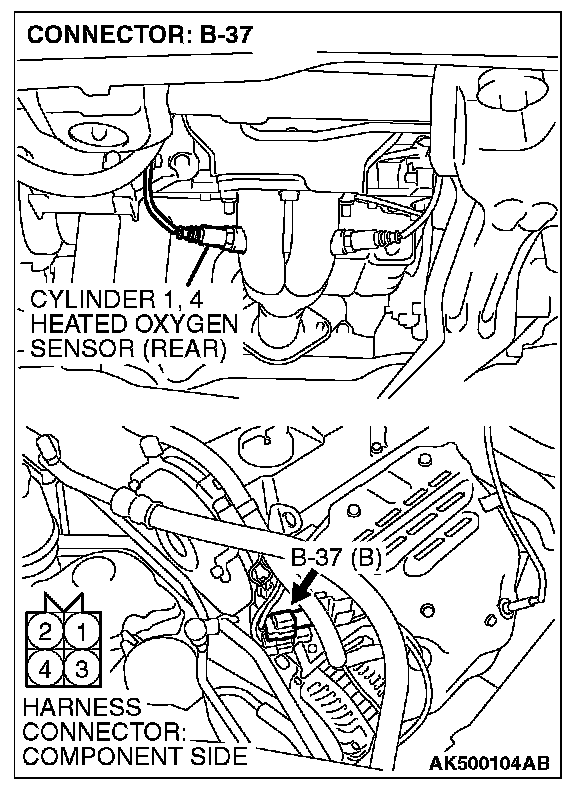 CONNECTOR: B-37

CYLINDER 1, 4 HEATED OXYGEN SENSOR (REAR)

B-37 (B)

2 1
4 3

HARNESS CONNECTOR: COMPONENT SIDE

AK500104AB