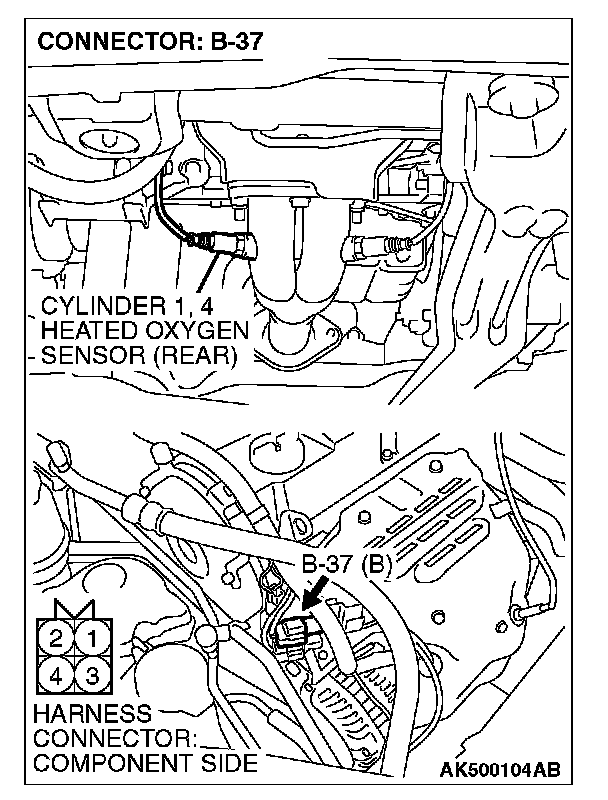 CONNECTOR: B-37

CYLINDER 1, 4 HEATED OXYGEN SENSOR (REAR)

B-37 (B)

2 1
4 3

HARNESS CONNECTOR: COMPONENT SIDE

AK500104AB