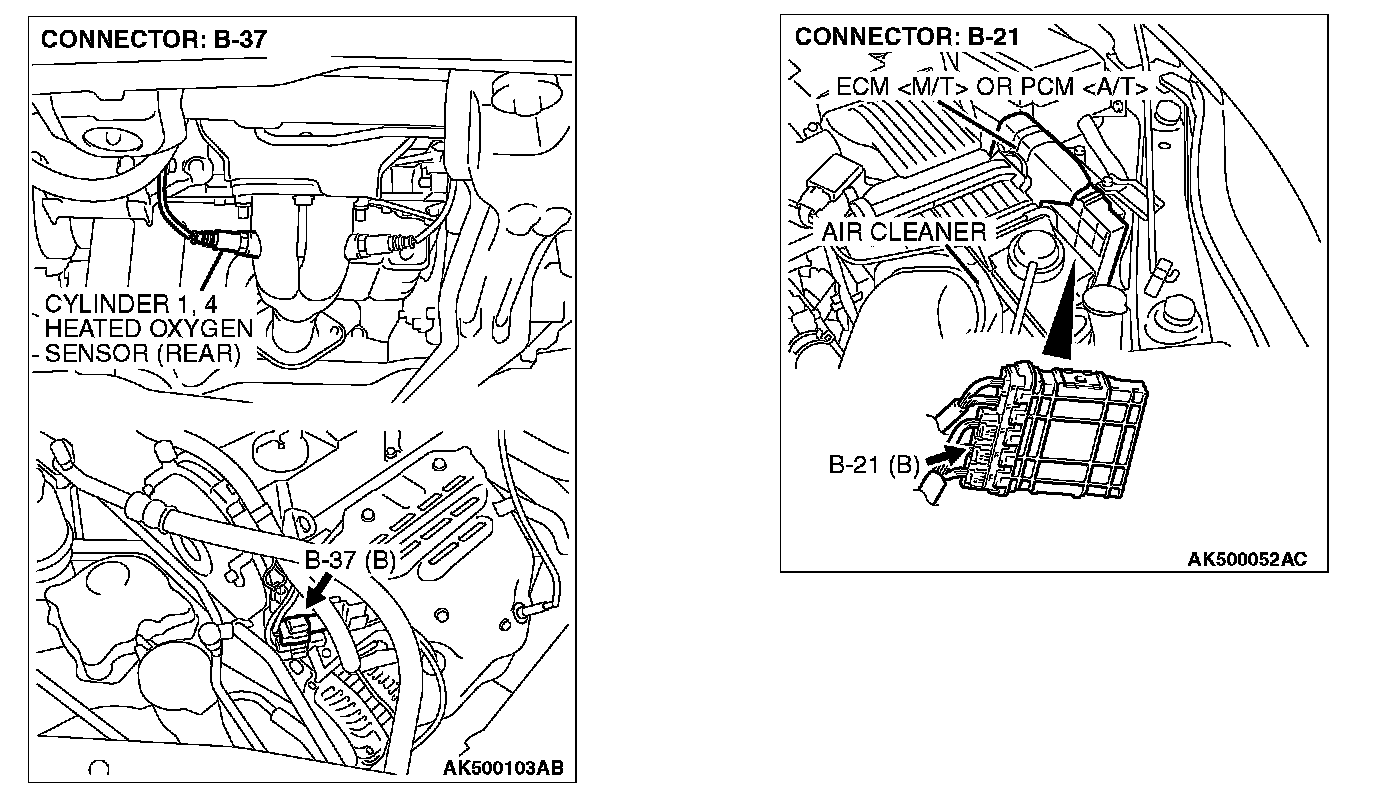 CONNECTOR: B-37

CYLINDER 1, 4 HEATED OXYGEN SENSOR (REAR)

B-37 (B)

AK500103AB

CONNECTOR: B-21

ECM <M/T> OR PCM <A/T>

AIR CLEANER

B-21 (B)

AK500052AC