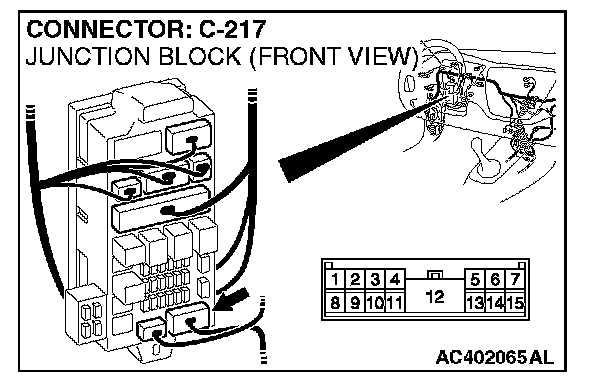 CONNECTOR: C-217
JUNCTION BLOCK (FRONT VIEW)

1 2 3 4 5 6 7
8 9 10 11 12 13 14 15

AC402065AL